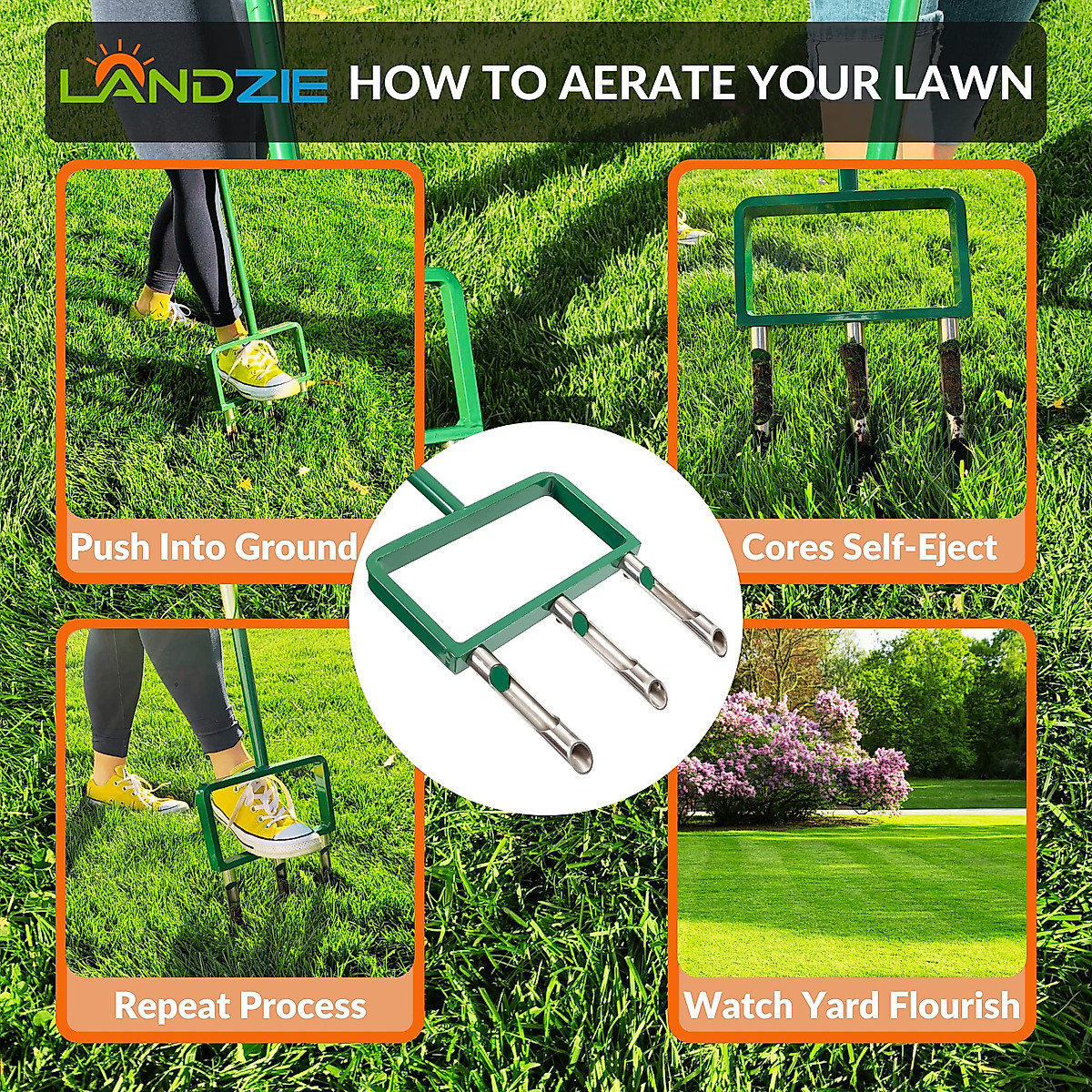 LANDZIE HOW TO AERATE YOUR LAWN

Push Into Ground

Cores Self-Eject

Repeat Process

Watch Yard Flourish