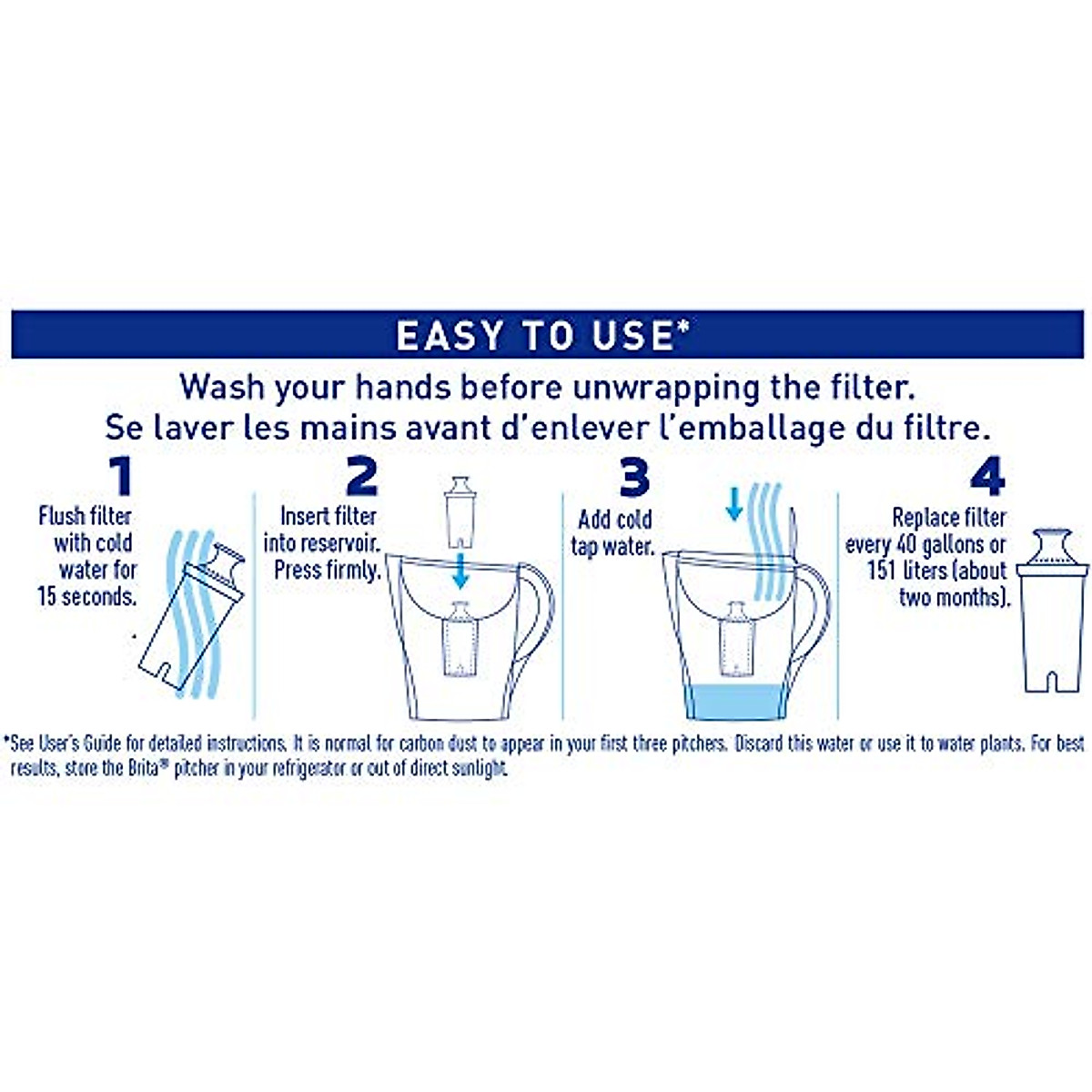 EASY TO USE*

Wash your hands before unwrapping the filter.
Se laver les mains avant d'enlever l'emballage du filtre.

1
Flush filter with cold water for 15 seconds.

2
Insert filter into reservoir. Press firmly.

3
Add cold tap water.

4
Replace filter every 40 gallons or 151 liters (about two months).

*See User's Guide for detailed instructions. It is normal for carbon dust to appear in your first three pitchers. Discard this water or use it to water plants. For best results, store the Brita® pitcher in your refrigerator or out of direct sunlight.