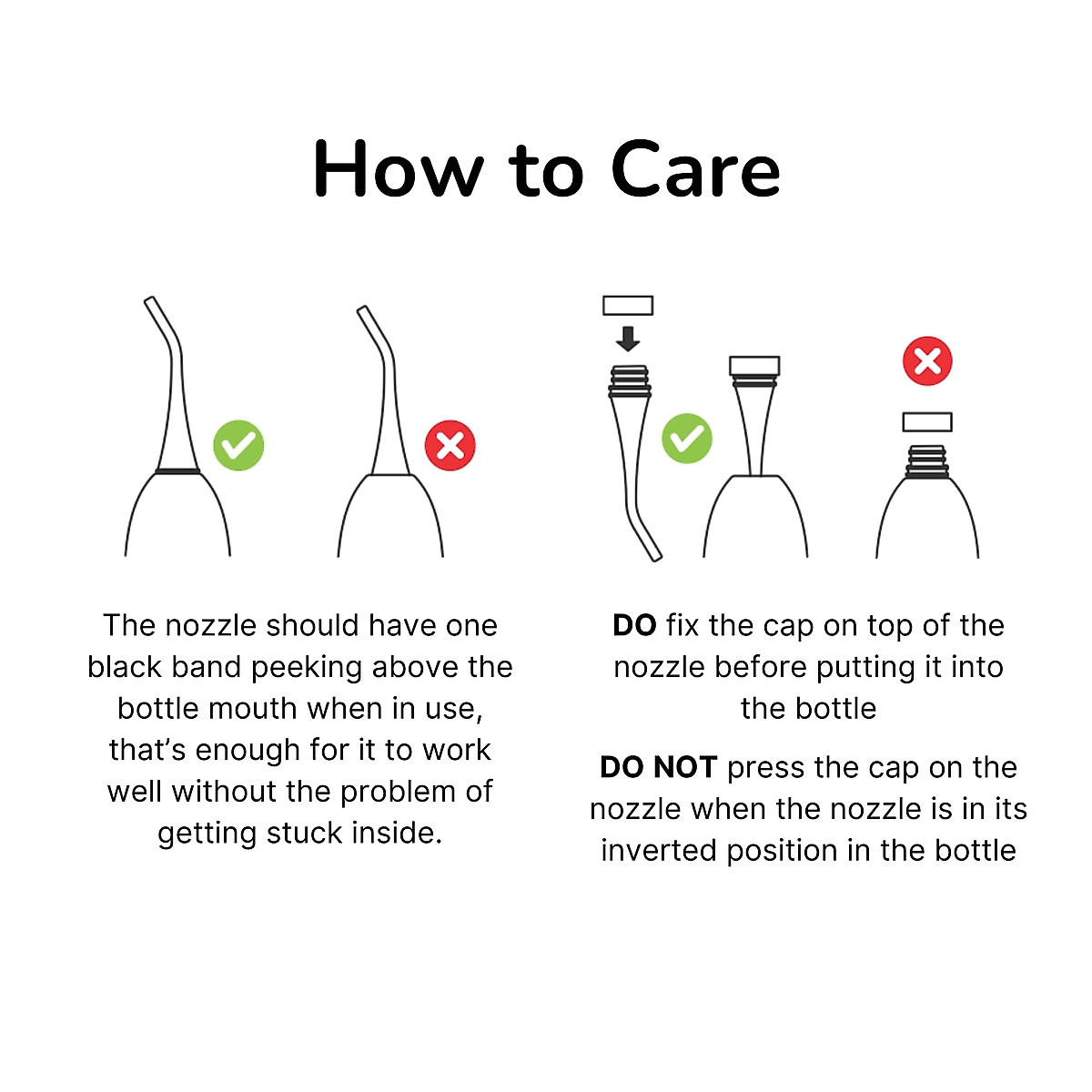 How to Care

The nozzle should have one black band peeking above the bottle mouth when in use, that's enough for it to work well without the problem of getting stuck inside.

DO fix the cap on top of the nozzle before putting it into the bottle

DO NOT press the cap on the nozzle when the nozzle is in its inverted position in the bottle