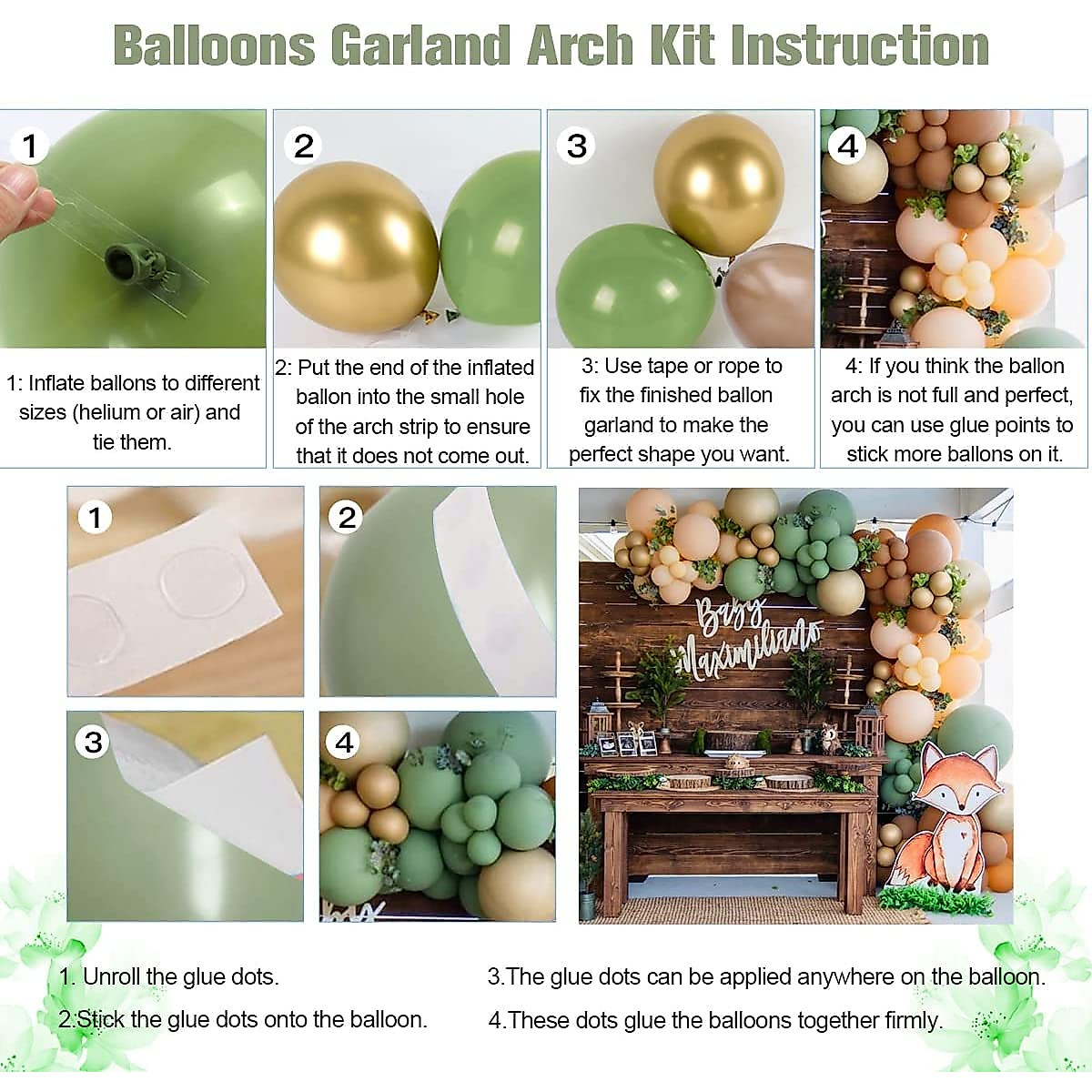 Balloons Garland Arch Kit Instruction

1

1: Inflate ballons to different sizes (helium or air) and tie them.

2

2: Put the end of the inflated ballon into the small hole of the arch strip to ensure that it does not come out.

3

3: Use tape or rope to fix the finished ballon garland to make the perfect shape you want.

4

4: If you think the ballon arch is not full and perfect, you can use glue points to stick more ballons on it.

1

2

3

4

Baby Maximiliano

1. Unroll the glue dots.

2.Stick the glue dots onto the balloon.

3.The glue dots can be applied anywhere on the balloon.

4.These dots glue the balloons together firmly.