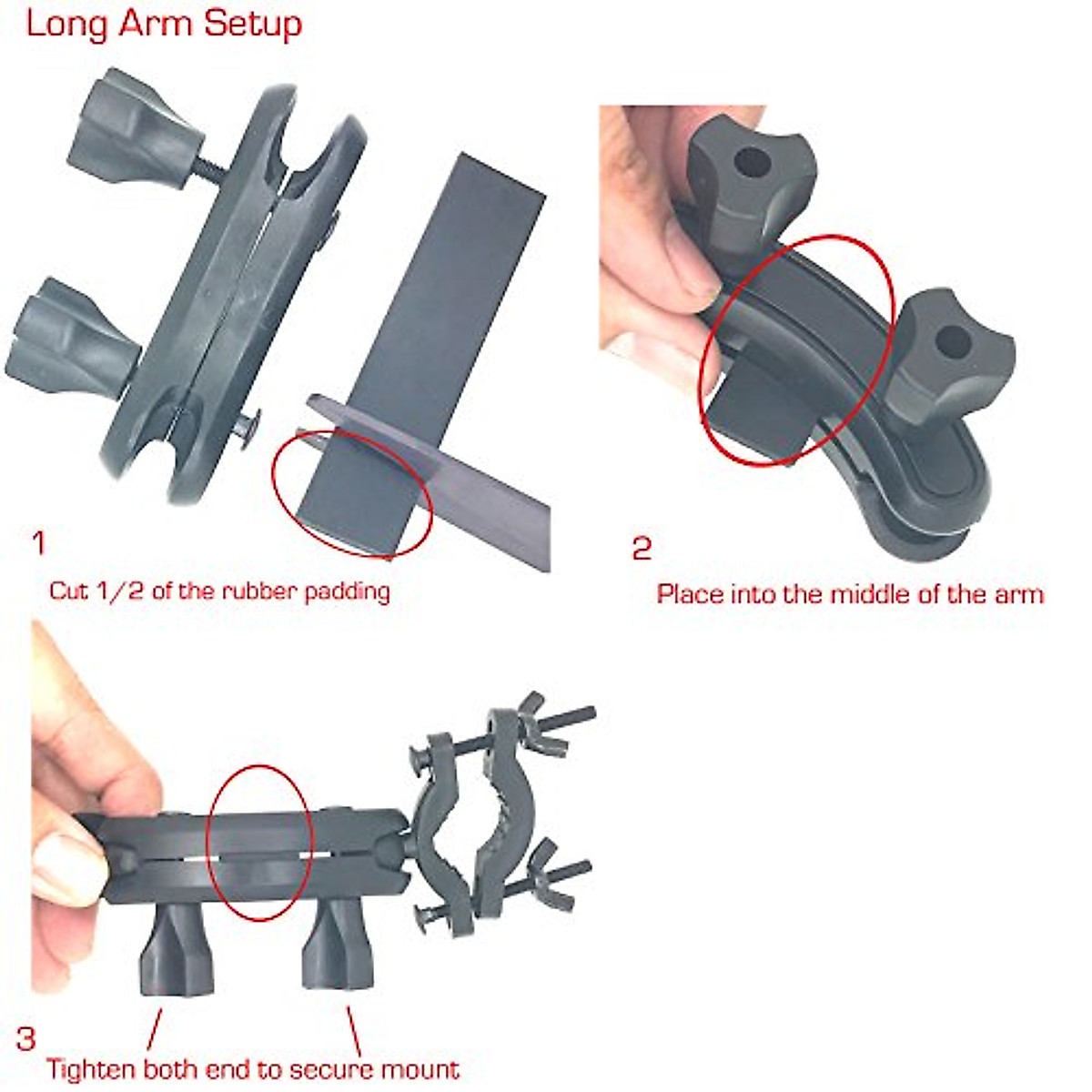 Long Arm Setup

1

Cut 1/2 of the rubber padding

2

Place into the middle of the arm

3

Tighten both end to secure mount