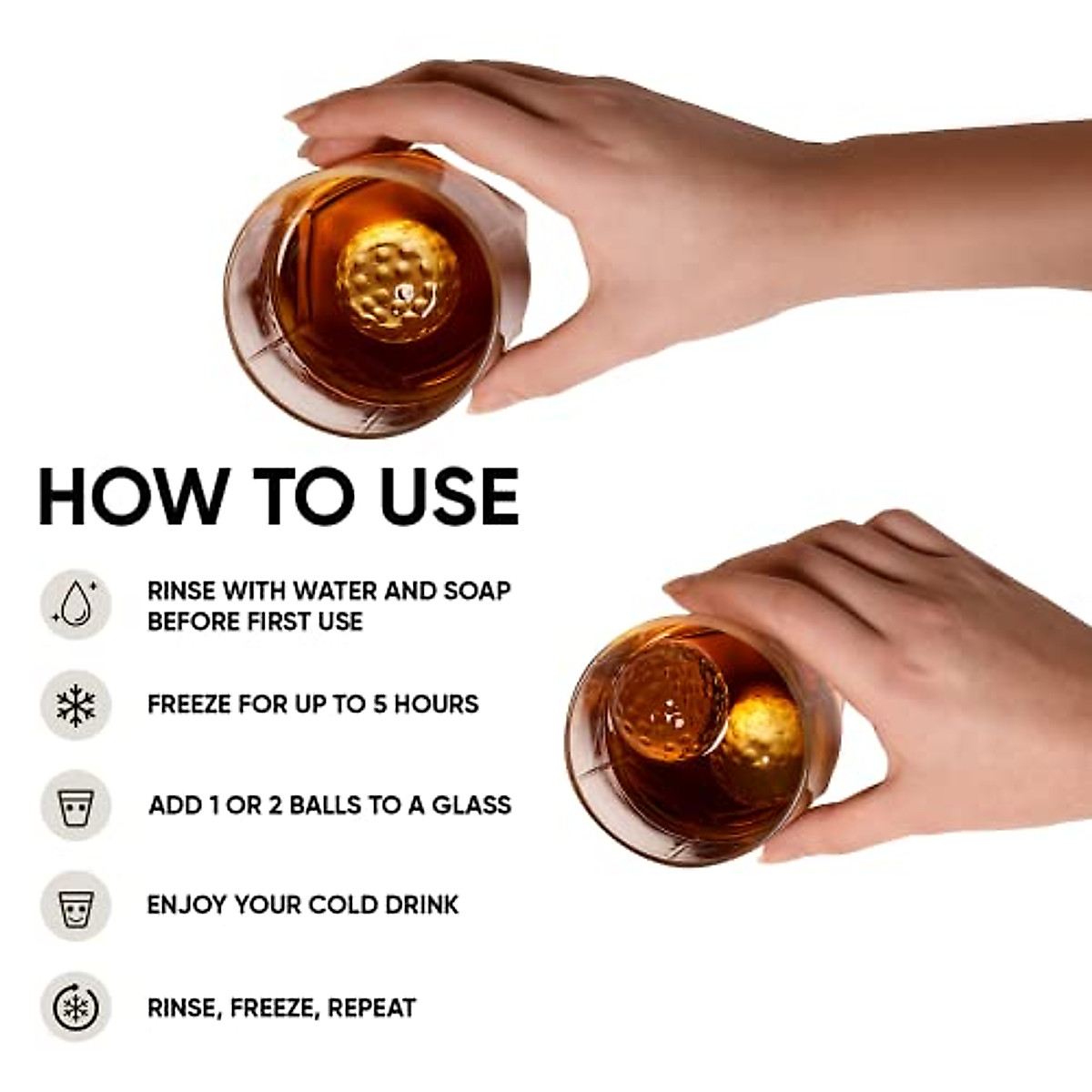 HOW TO USE

RINSE WITH WATER AND SOAP BEFORE FIRST USE

FREEZE FOR UP TO 5 HOURS

ADD 1 OR 2 BALLS TO A GLASS

ENJOY YOUR COLD DRINK

RINSE, FREEZE, REPEAT