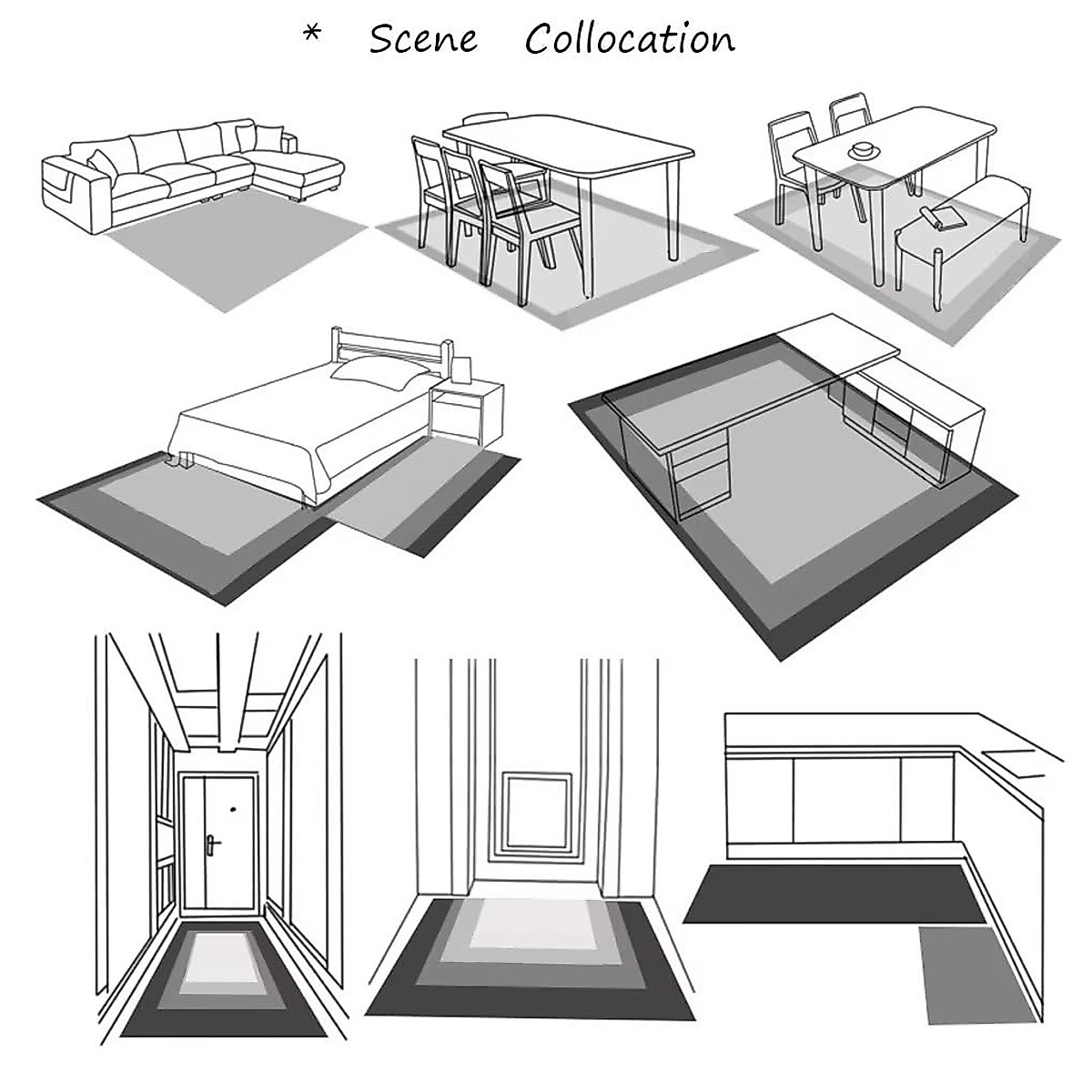 * Scene Collocation