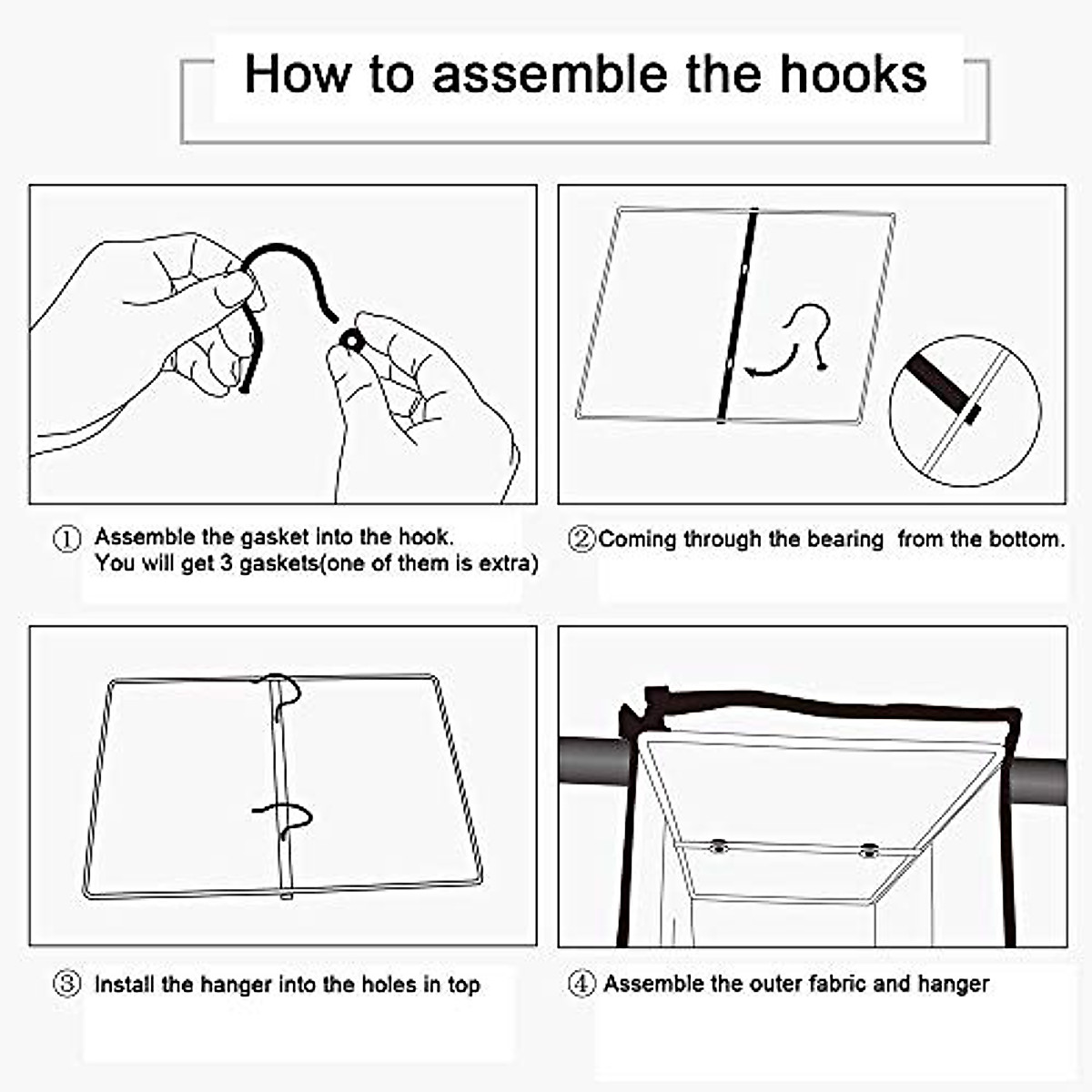 How to assemble the hooks

① Assemble the gasket into the hook. You will get 3 gaskets(one of them is extra)

②Coming through the bearing from the bottom.

③ Install the hanger into the holes in top

④ Assemble the outer fabric and hanger