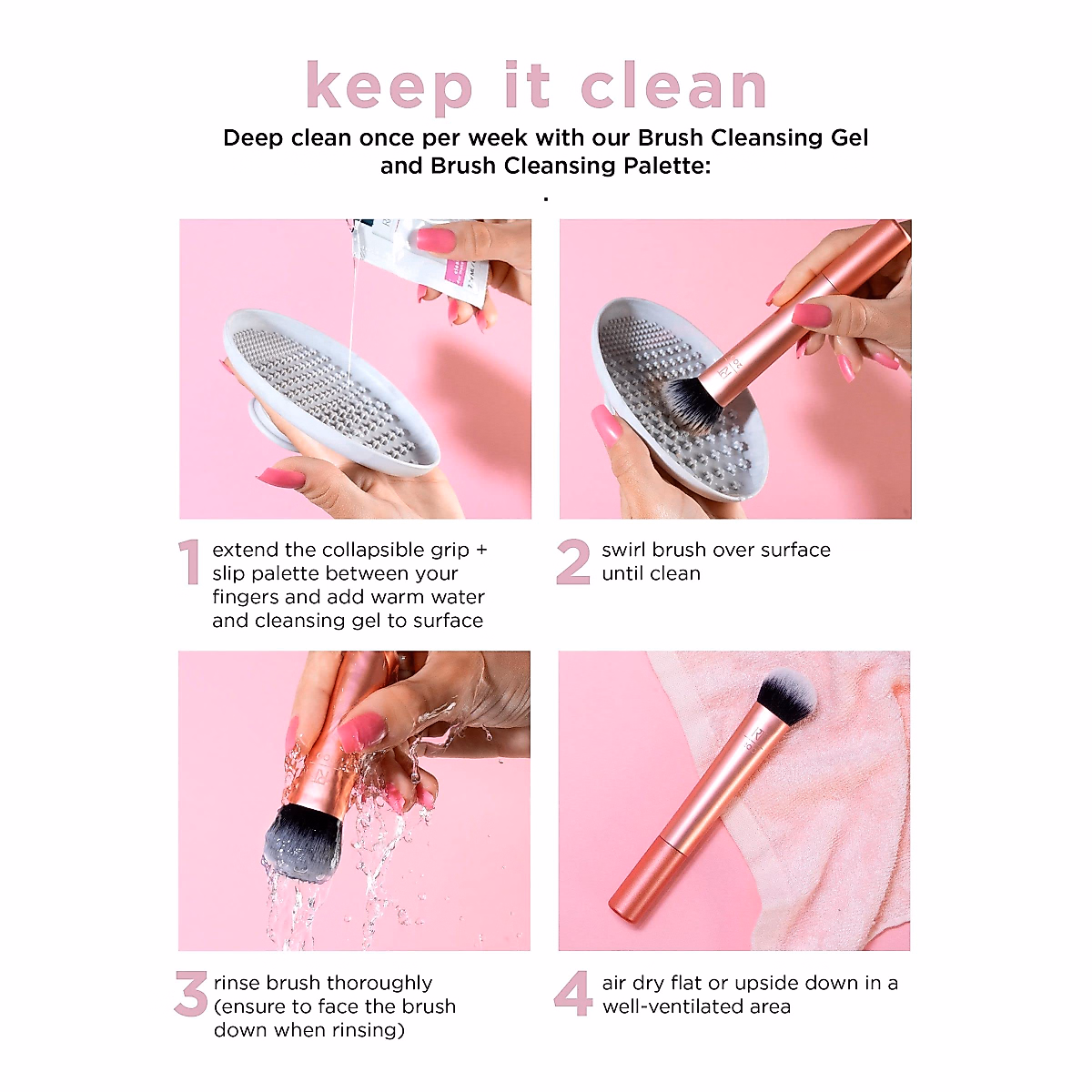 keep it clean

Deep clean once per week with our Brush Cleansing Gel and Brush Cleansing Palette:

.

1 extend the collapsible grip + slip palette between your fingers and add warm water and cleansing gel to surface

2 swirl brush over surface until clean

3 rinse brush thoroughly (ensure to face the brush down when rinsing)

4 air dry flat or upside down in a well-ventilated area