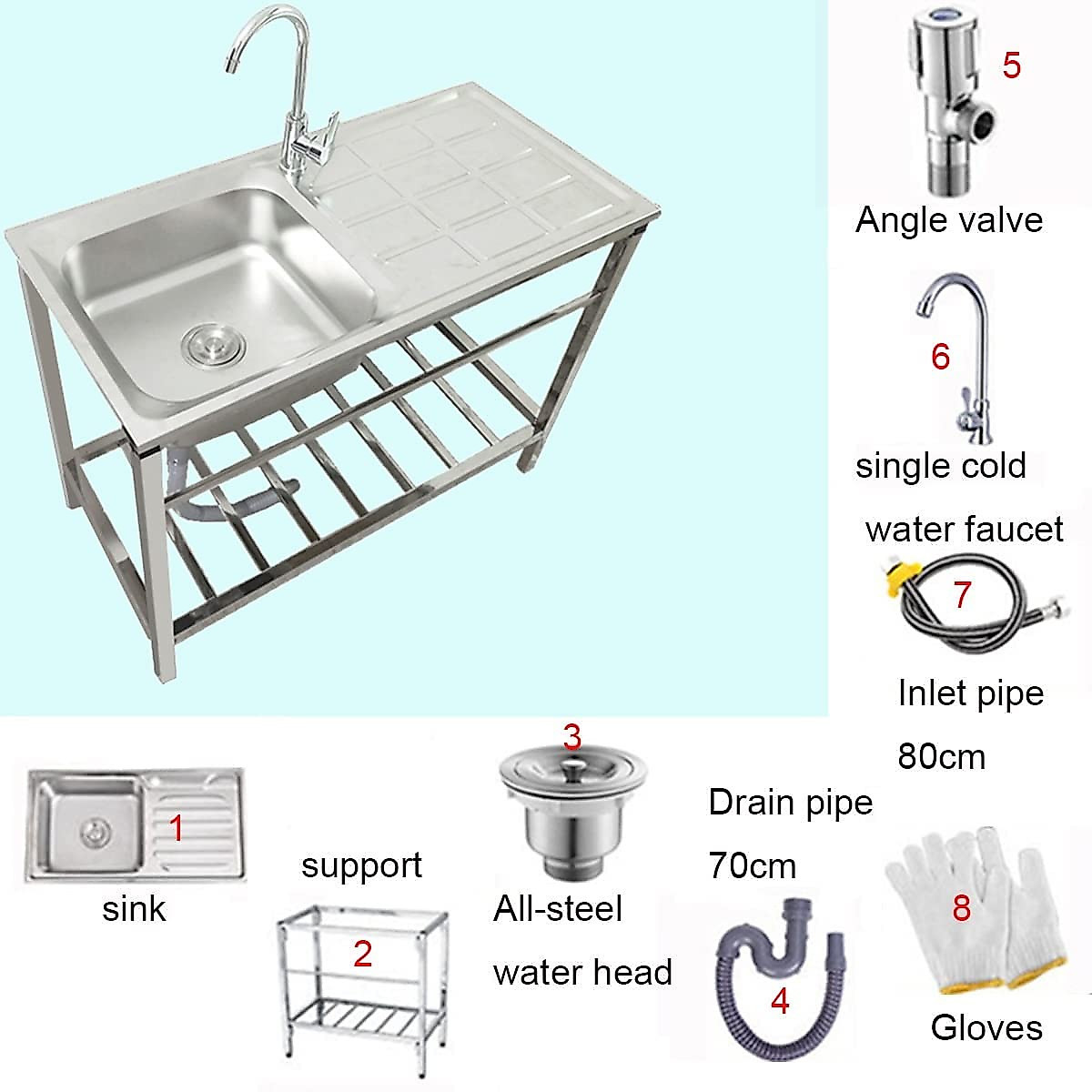 5
Angle valve

6
single cold water faucet

7
Inlet pipe 80cm

1
sink

support
2

3
All-steel water head

Drain pipe 70cm
4

8
Gloves