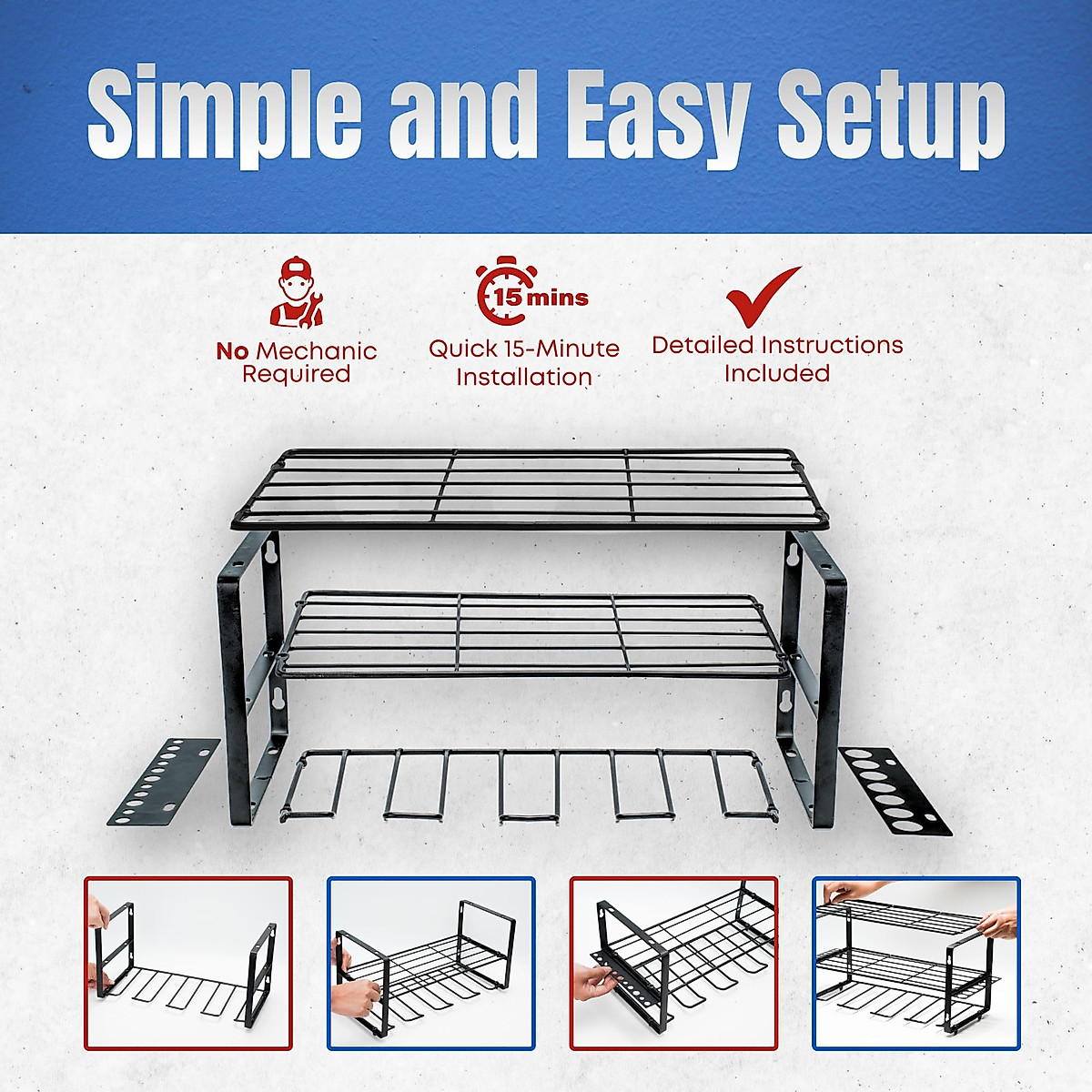 Simple and Easy Setup

No Mechanic Required

15 mins

Quick 15-Minute Installation

Detailed Instructions Included