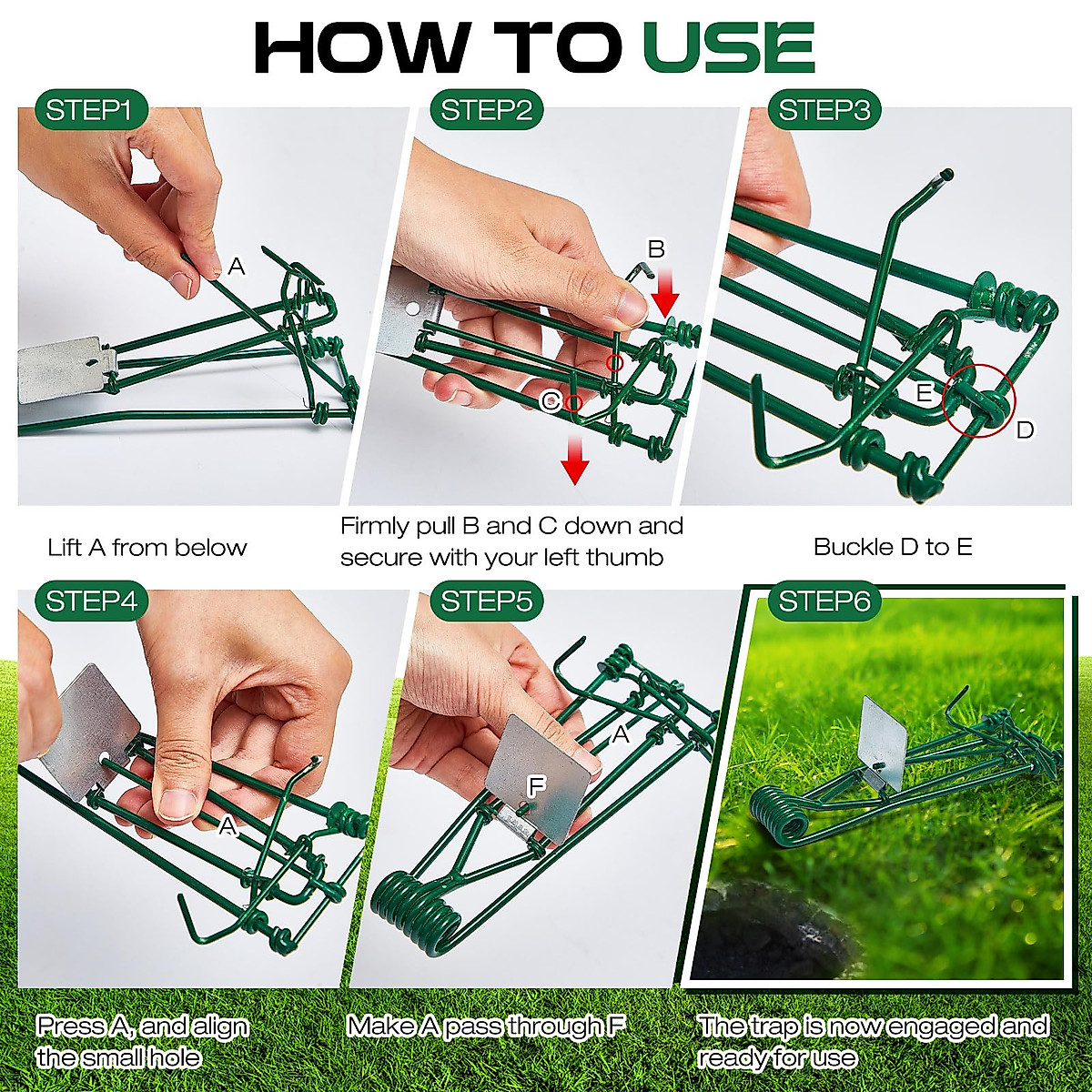 HOW TO USE

STEP1

A

Lift A from below

STEP2

B

C

Firmly pull B and C down and secure with your left thumb

STEP3

E

D

Buckle D to E

STEP4

A

Press A, and align the small hole

STEP5

A

F

Make A pass through F

STEP6

The trap is now engaged and ready for use