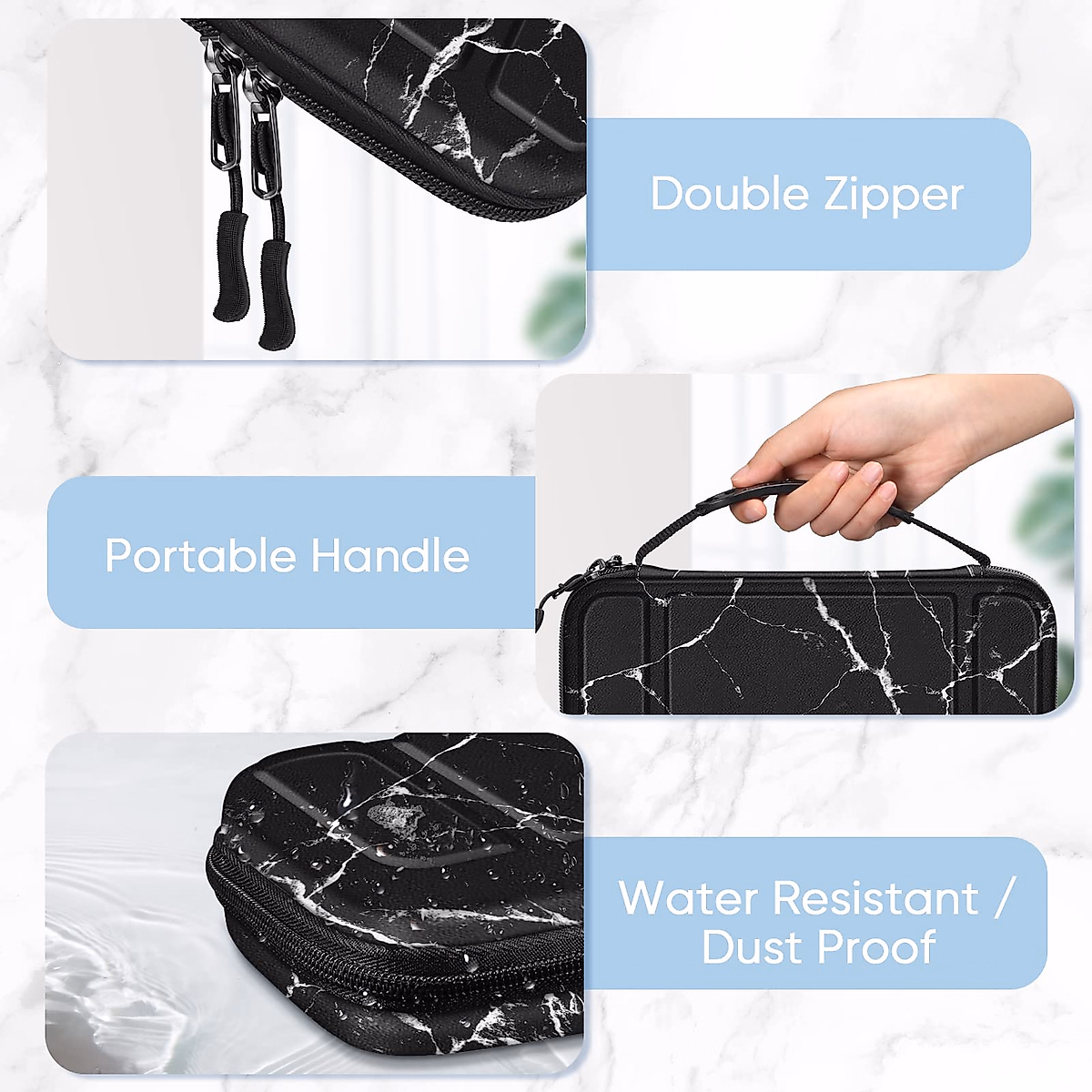 Double Zipper

Portable Handle

Water Resistant / Dust Proof