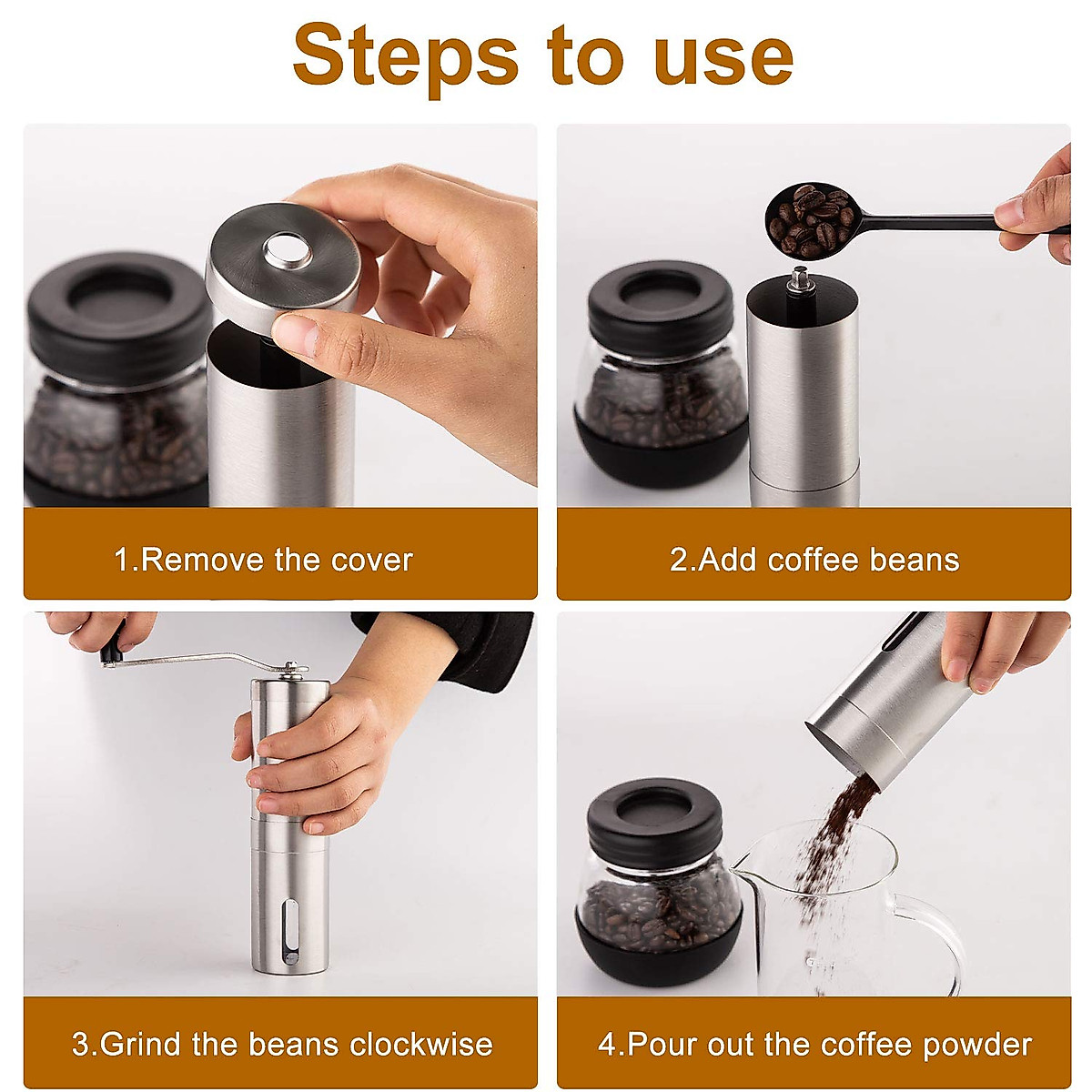 Steps to use

1.Remove the cover

2.Add coffee beans

3.Grind the beans clockwise

4.Pour out the coffee powder