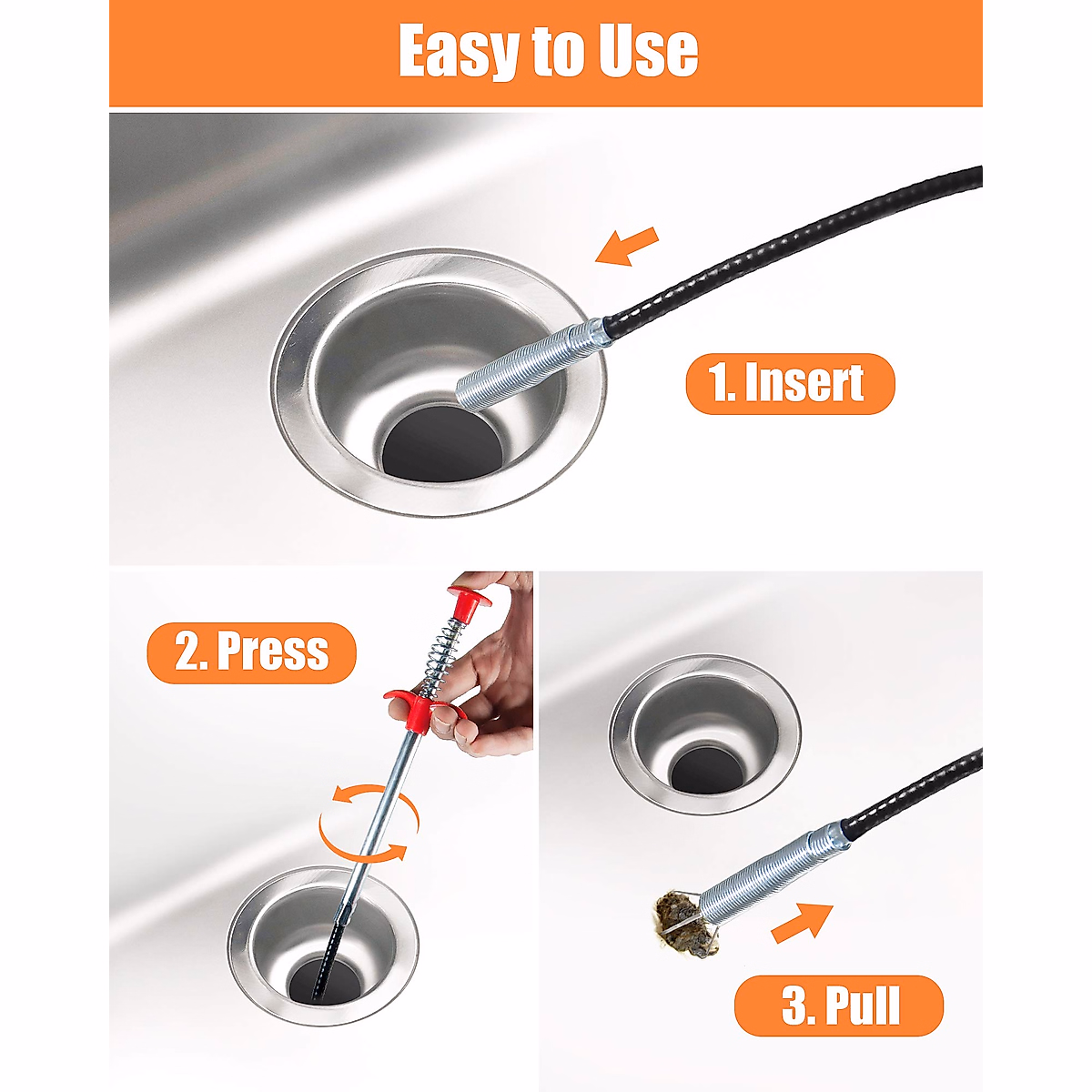 Easy to Use

1. Insert

2. Press

3. Pull