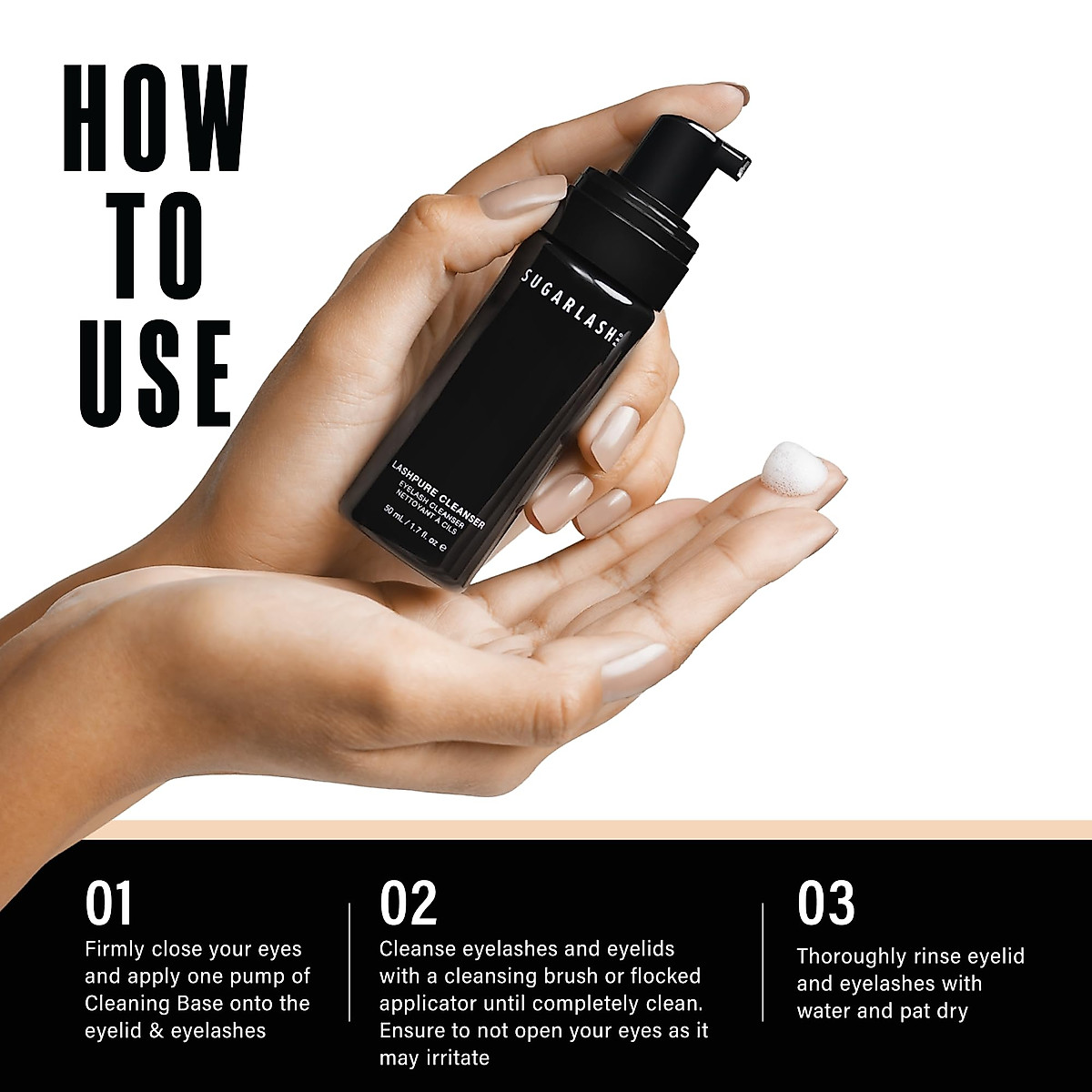 HOW TO USE

SUGARLASH PRO

LASHPURE CLEANSER
EYELASH CLEANSER
NETTOYANT À CILS
50 mL / 1.7 fl. oz ℮

01
Firmly close your eyes and apply one pump of Cleaning Base onto the eyelid & eyelashes

02
Cleanse eyelashes and eyelids with a cleansing brush or flocked applicator until completely clean. Ensure to not open your eyes as it may irritate

03
Thoroughly rinse eyelid and eyelashes with water and pat dry