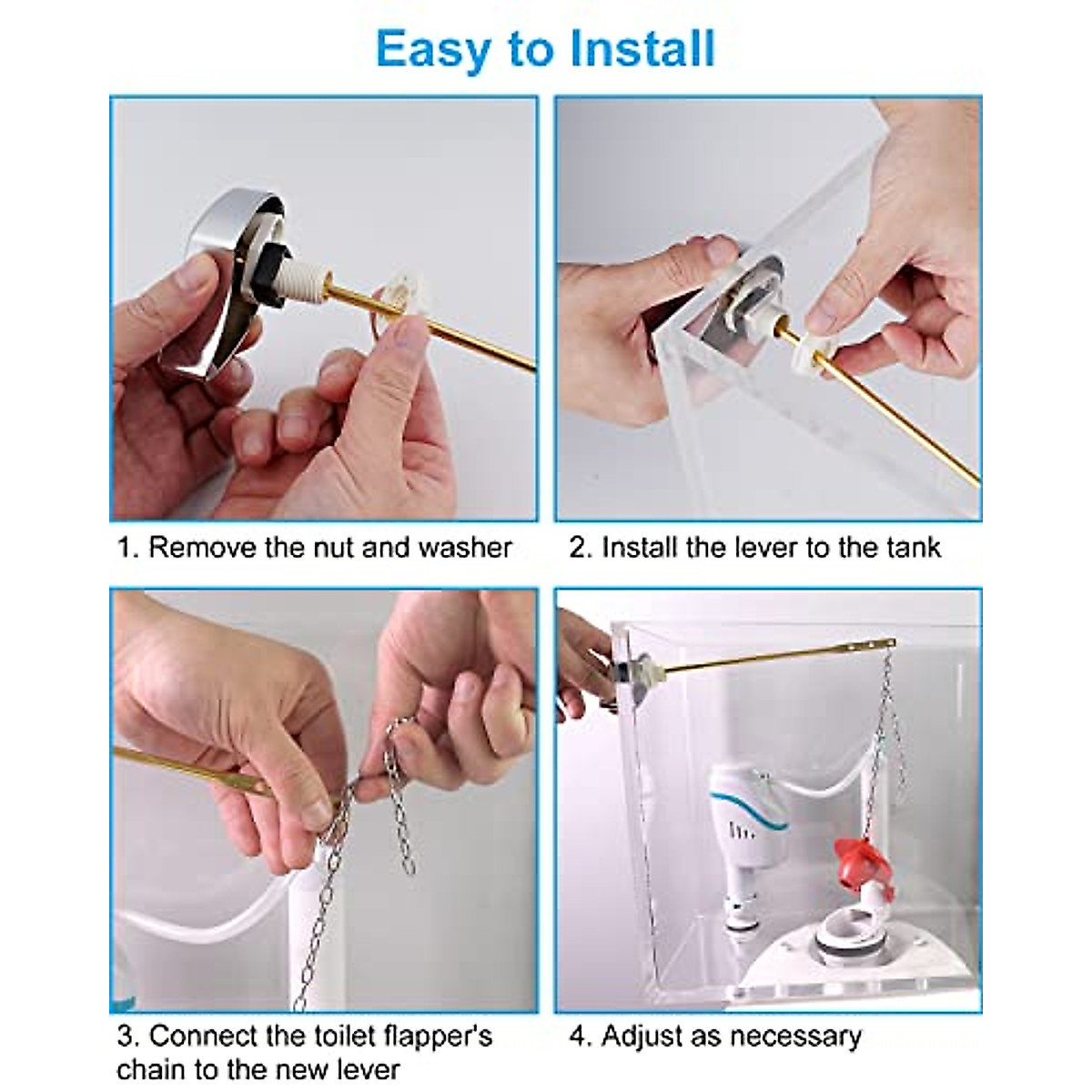 Easy to Install

1. Remove the nut and washer

2. Install the lever to the tank

3. Connect the toilet flapper's chain to the new lever

4. Adjust as necessary