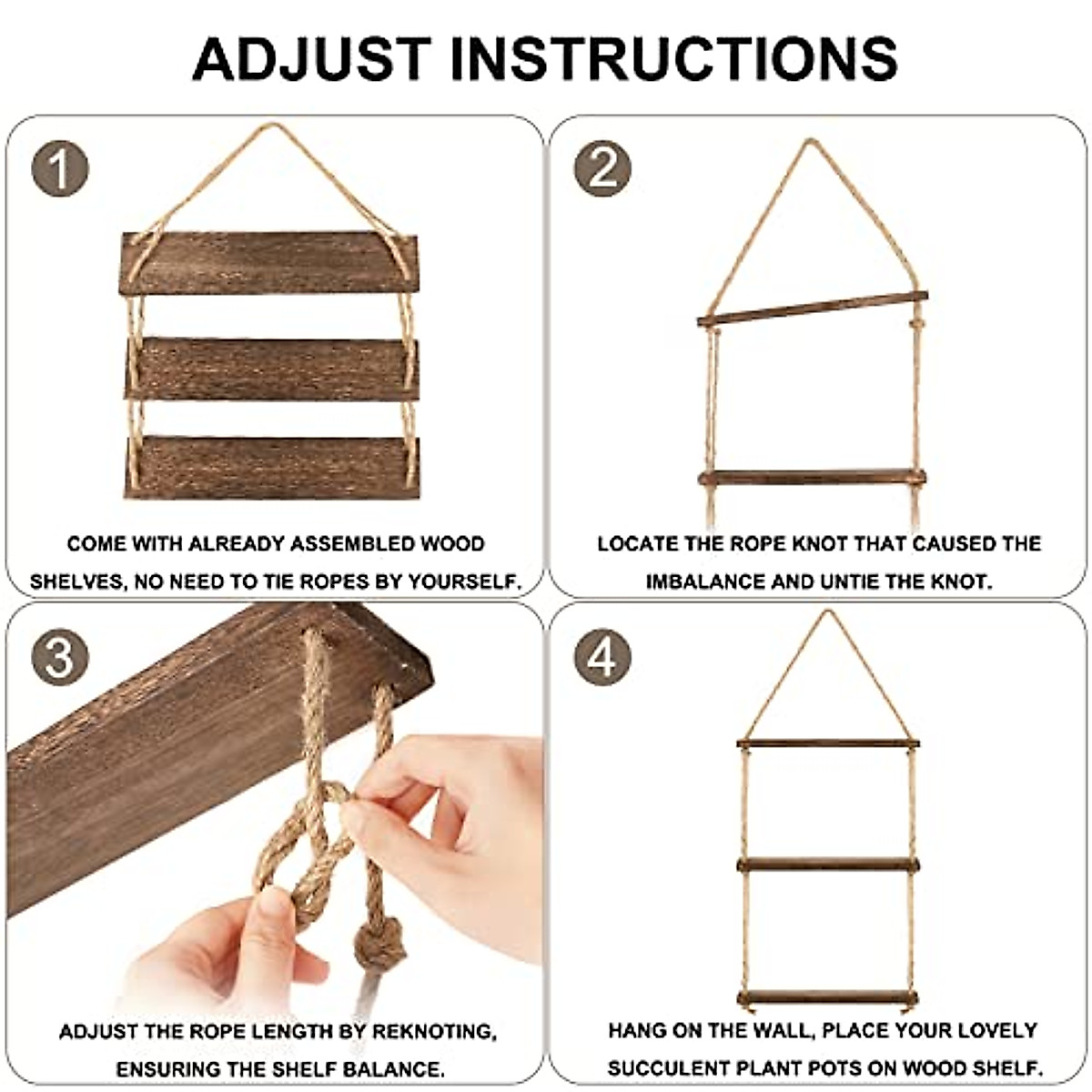 ADJUST INSTRUCTIONS

1

COME WITH ALREADY ASSEMBLED WOOD SHELVES, NO NEED TO TIE ROPES BY YOURSELF.

2

LOCATE THE ROPE KNOT THAT CAUSED THE IMBALANCE AND UNTIE THE KNOT.

3

ADJUST THE ROPE LENGTH BY REKNOTING, ENSURING THE SHELF BALANCE.

4

HANG ON THE WALL, PLACE YOUR LOVELY SUCCULENT PLANT POTS ON WOOD SHELF.