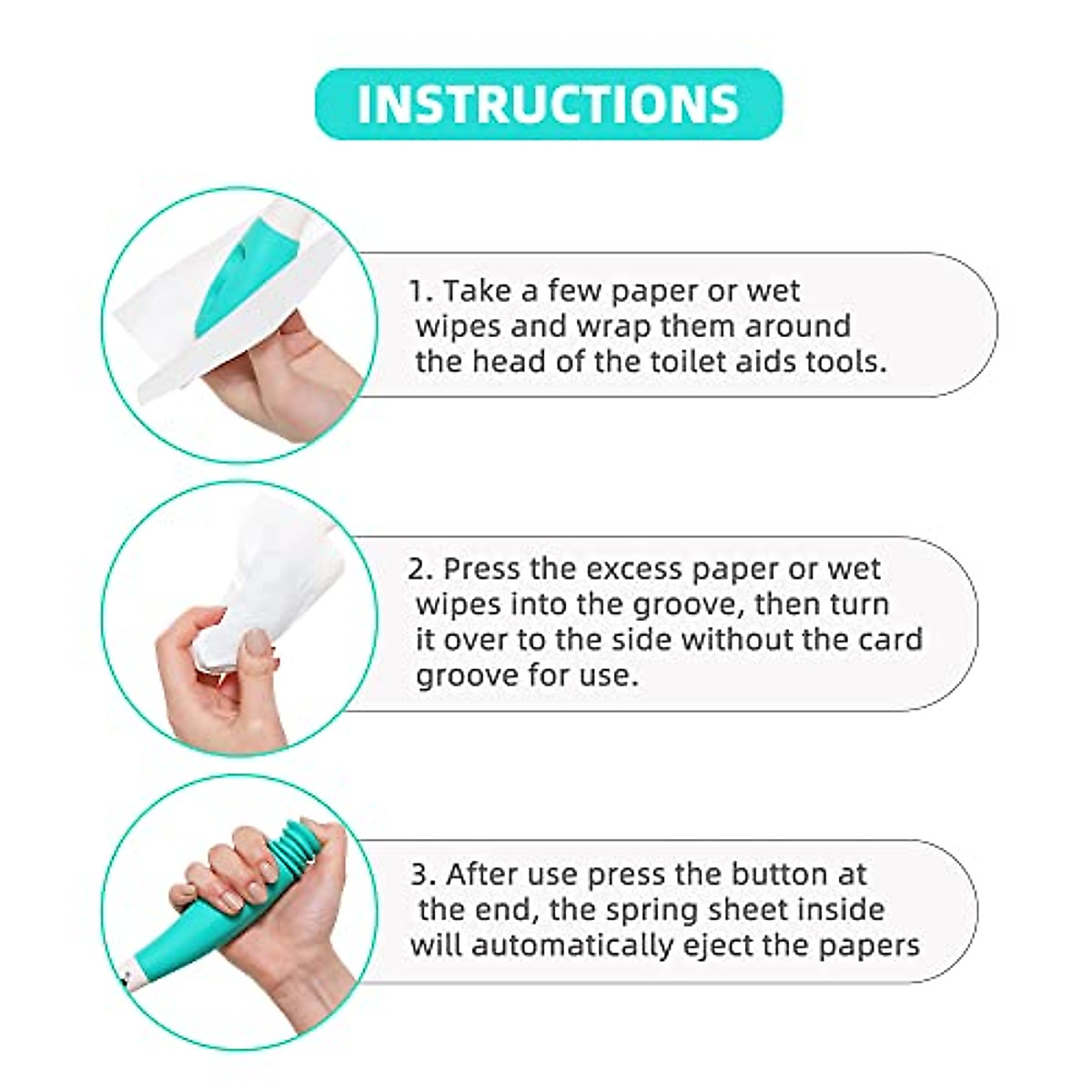 INSTRUCTIONS

1. Take a few paper or wet wipes and wrap them around the head of the toilet aids tools.

2. Press the excess paper or wet wipes into the groove, then turn it over to the side without the card groove for use.

3. After use press the button at the end, the spring sheet inside will automatically eject the papers