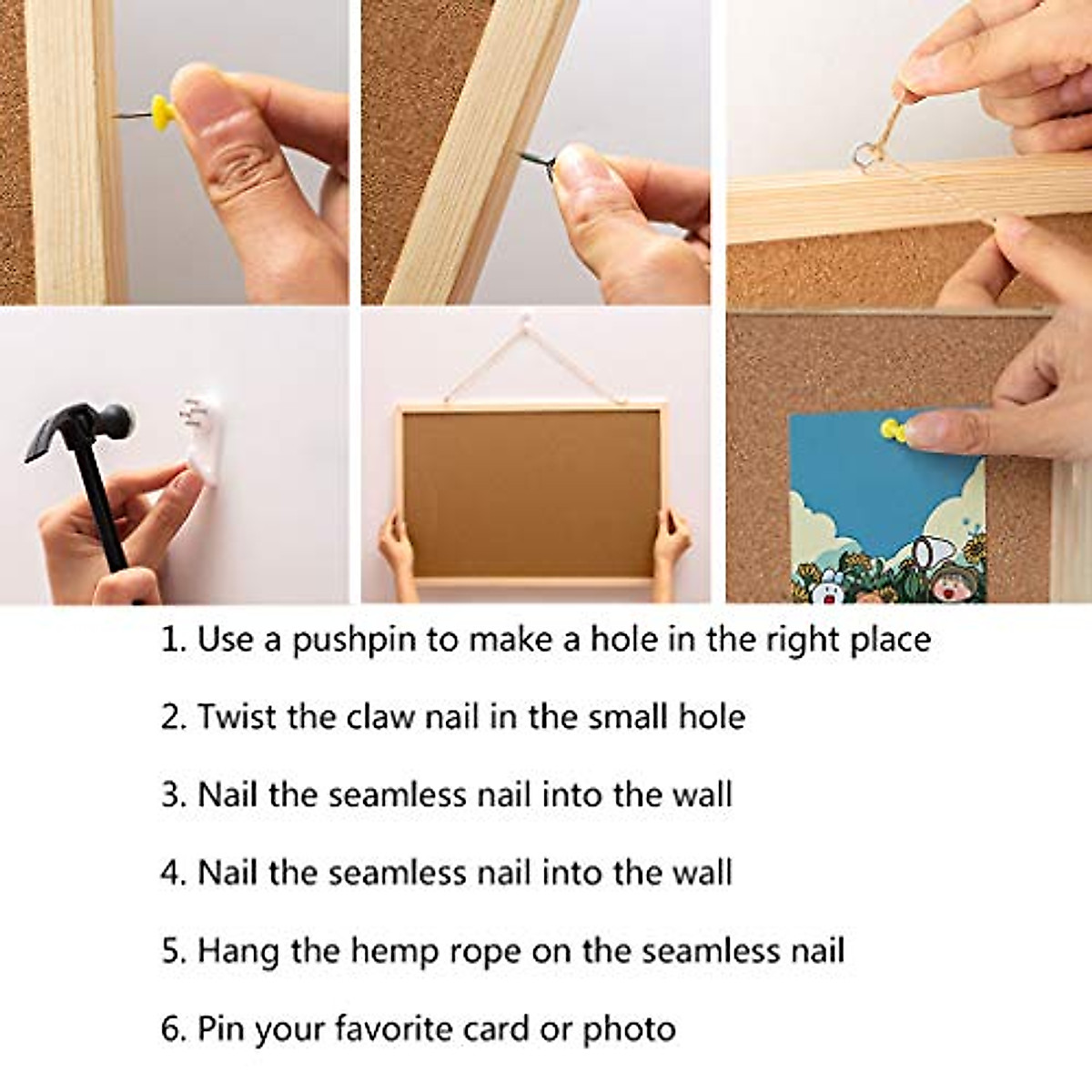 1. Use a pushpin to make a hole in the right place

2. Twist the claw nail in the small hole

3. Nail the seamless nail into the wall

4. Nail the seamless nail into the wall

5. Hang the hemp rope on the seamless nail

6. Pin your favorite card or photo