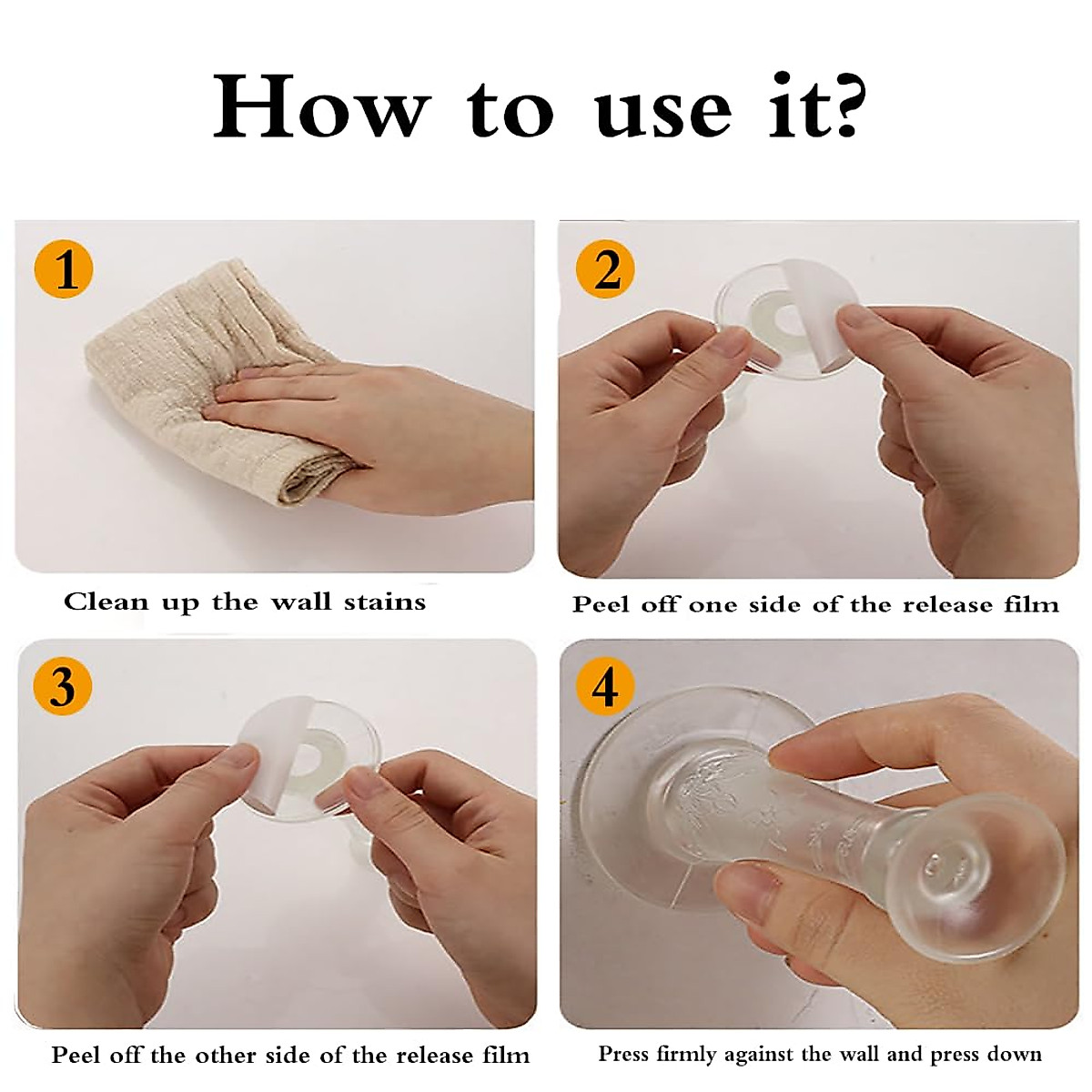 How to use it?

1

Clean up the wall stains

2

Peel off one side of the release film

3

Peel off the other side of the release film

4

Press firmly against the wall and press down