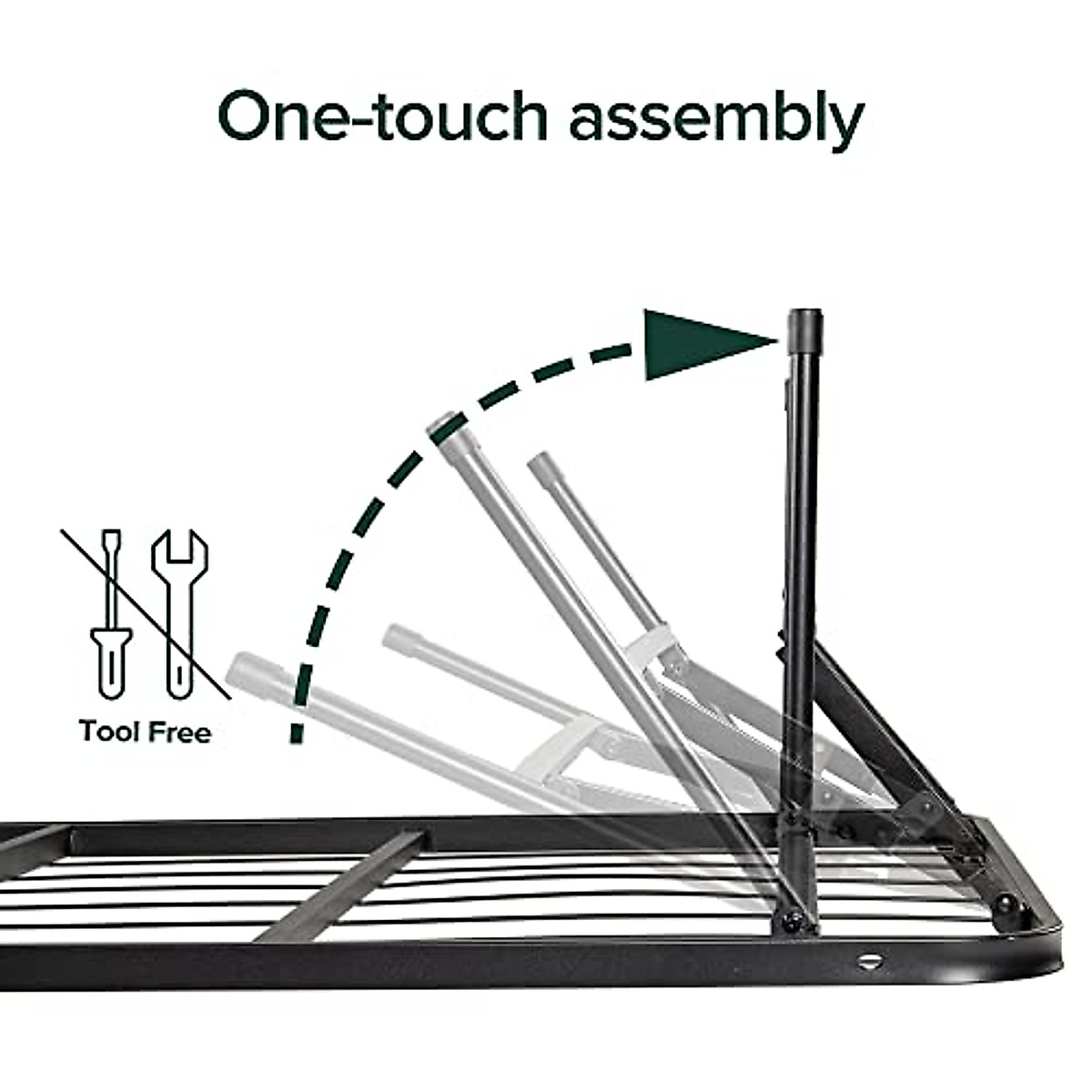 One-touch assembly

Tool Free