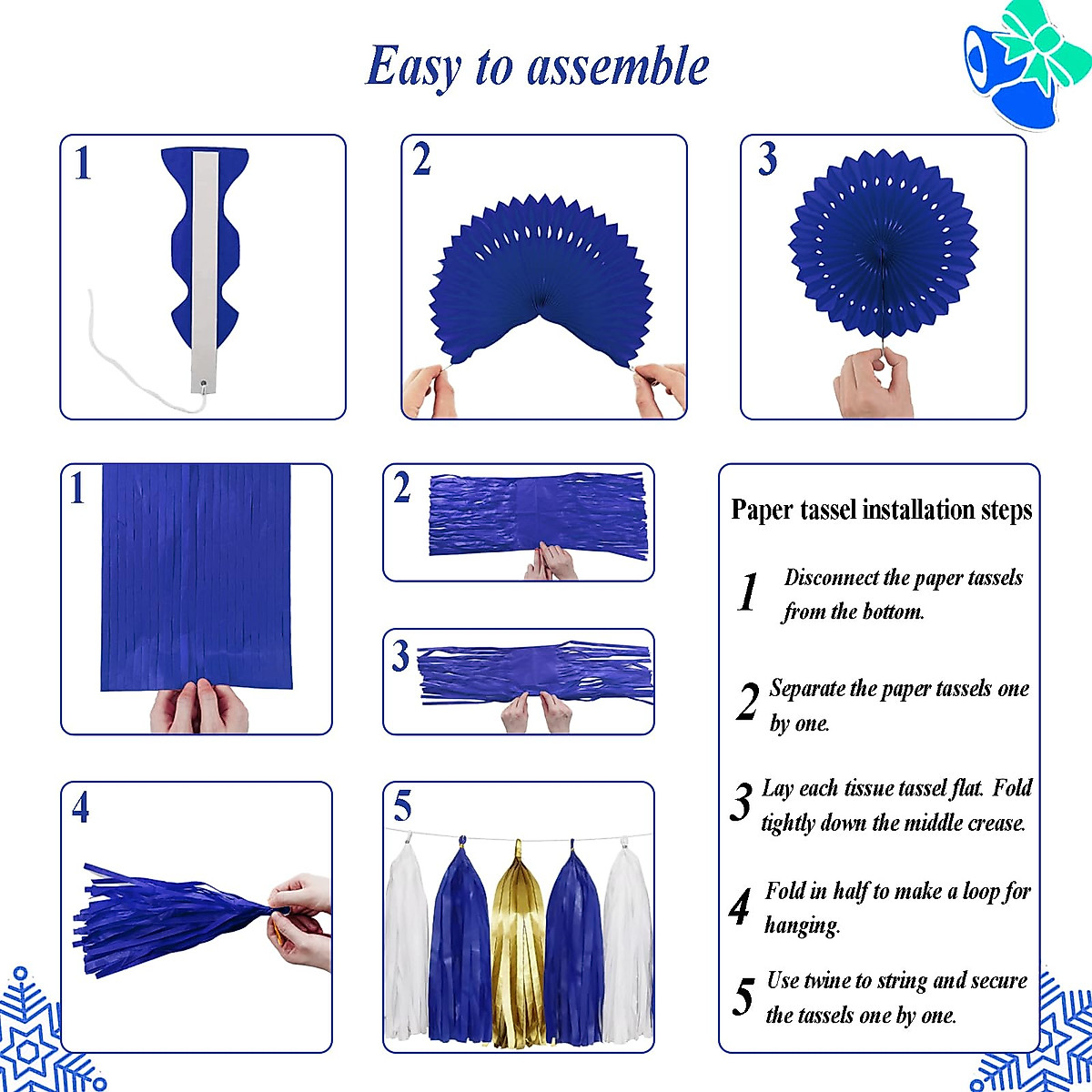 Easy to assemble

1

2

3

1

2

3

4

5

Paper tassel installation steps

1 Disconnect the paper tassels from the bottom.

2 Separate the paper tassels one by one.

3 Lay each tissue tassel flat. Fold tightly down the middle crease.

4 Fold in half to make a loop for hanging.

5 Use twine to string and secure the tassels one by one.