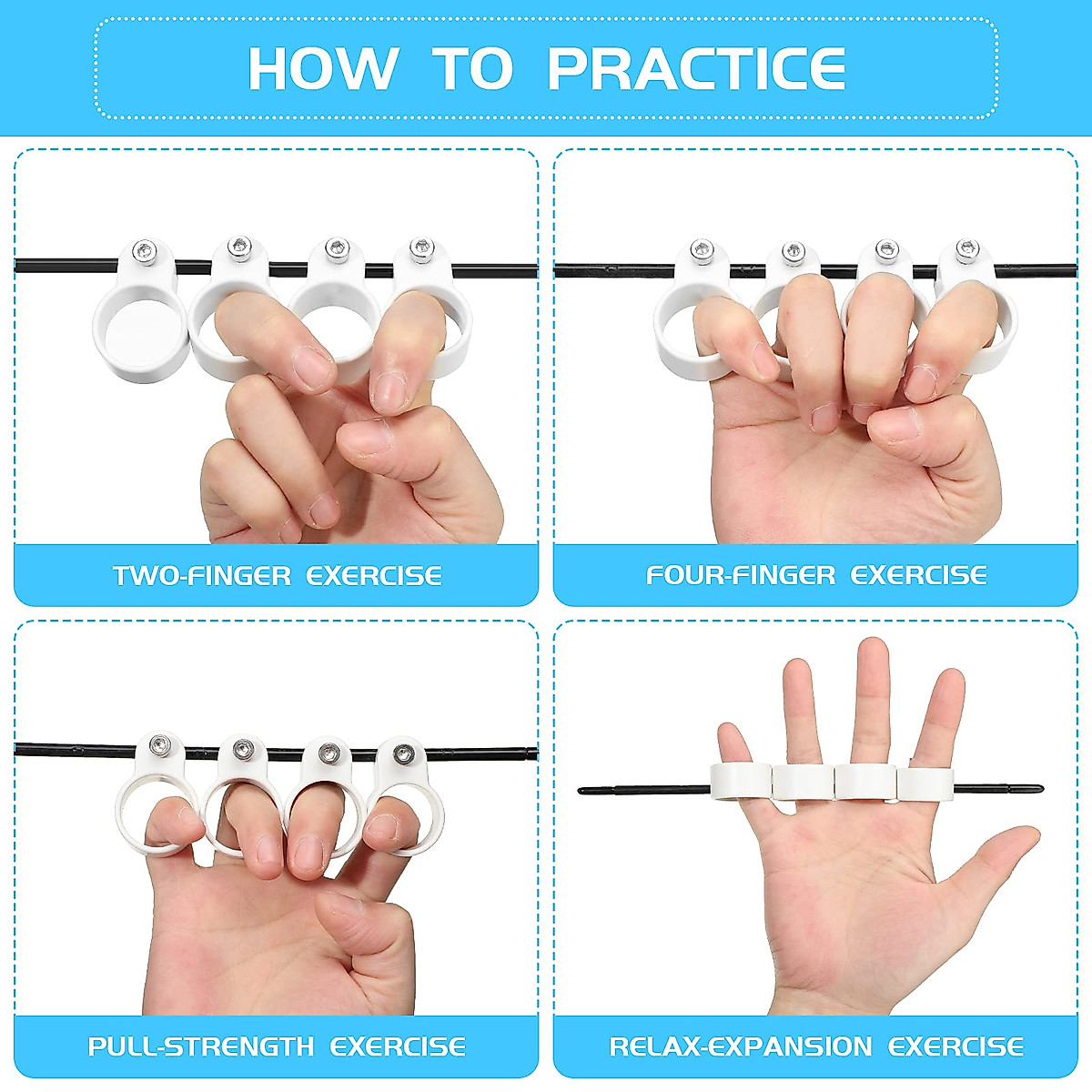 HOW TO PRACTICE

TWO-FINGER EXERCISE

FOUR-FINGER EXERCISE

PULL-STRENGTH EXERCISE

RELAX-EXPANSION EXERCISE