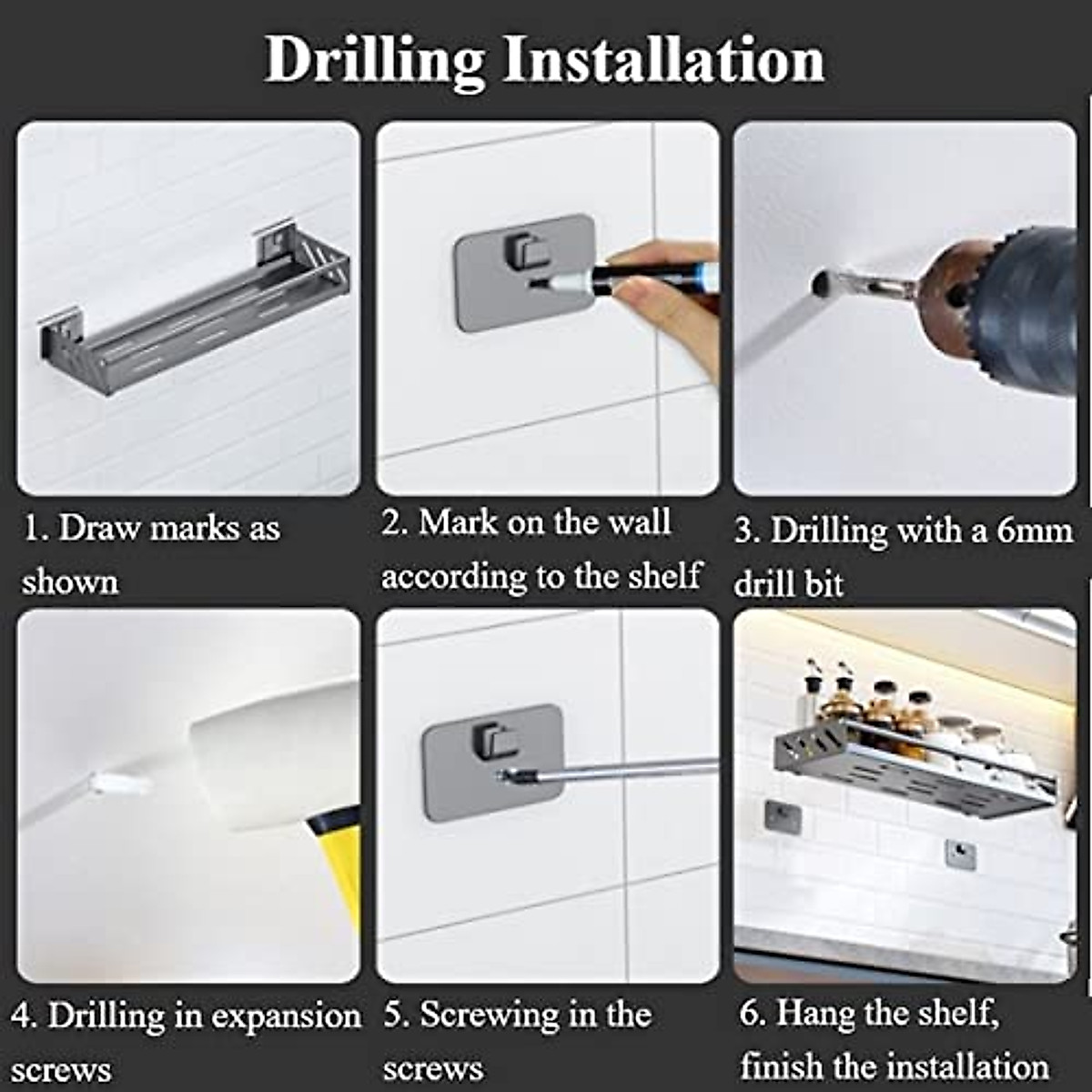 Drilling Installation

1. Draw marks as shown

2. Mark on the wall according to the shelf

3. Drilling with a 6mm drill bit

4. Drilling in expansion screws

5. Screwing in the screws

6. Hang the shelf, finish the installation