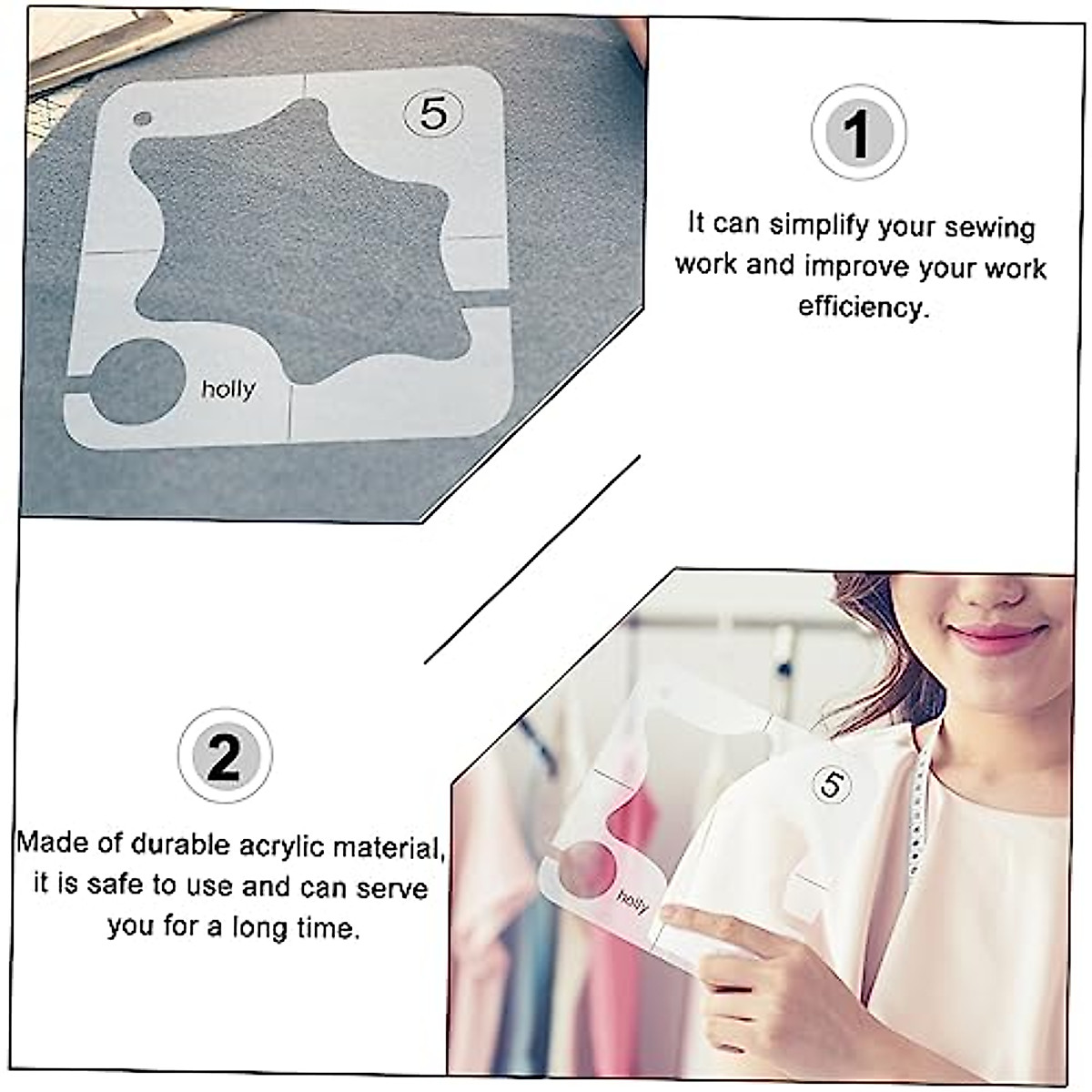 5

holly

1

It can simplify your sewing work and improve your work efficiency.

2

Made of durable acrylic material, it is safe to use and can serve you for a long time.

5

holly