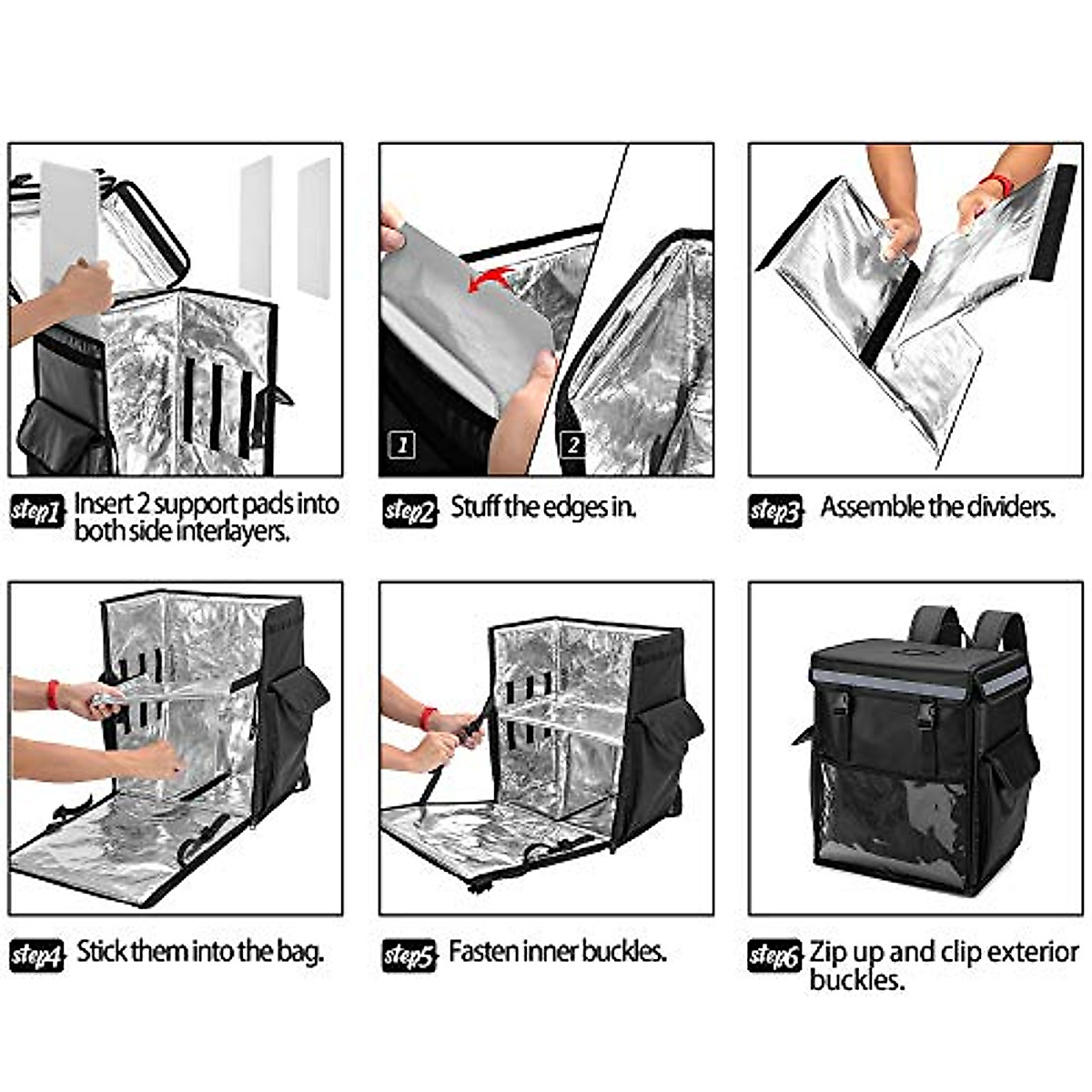 1

2

step1 Insert 2 support pads into both side interlayers.

step2 Stuff the edges in.

step3 Assemble the dividers.

step4 Stick them into the bag.

step5 Fasten inner buckles.

step6 Zip up and clip exterior buckles.