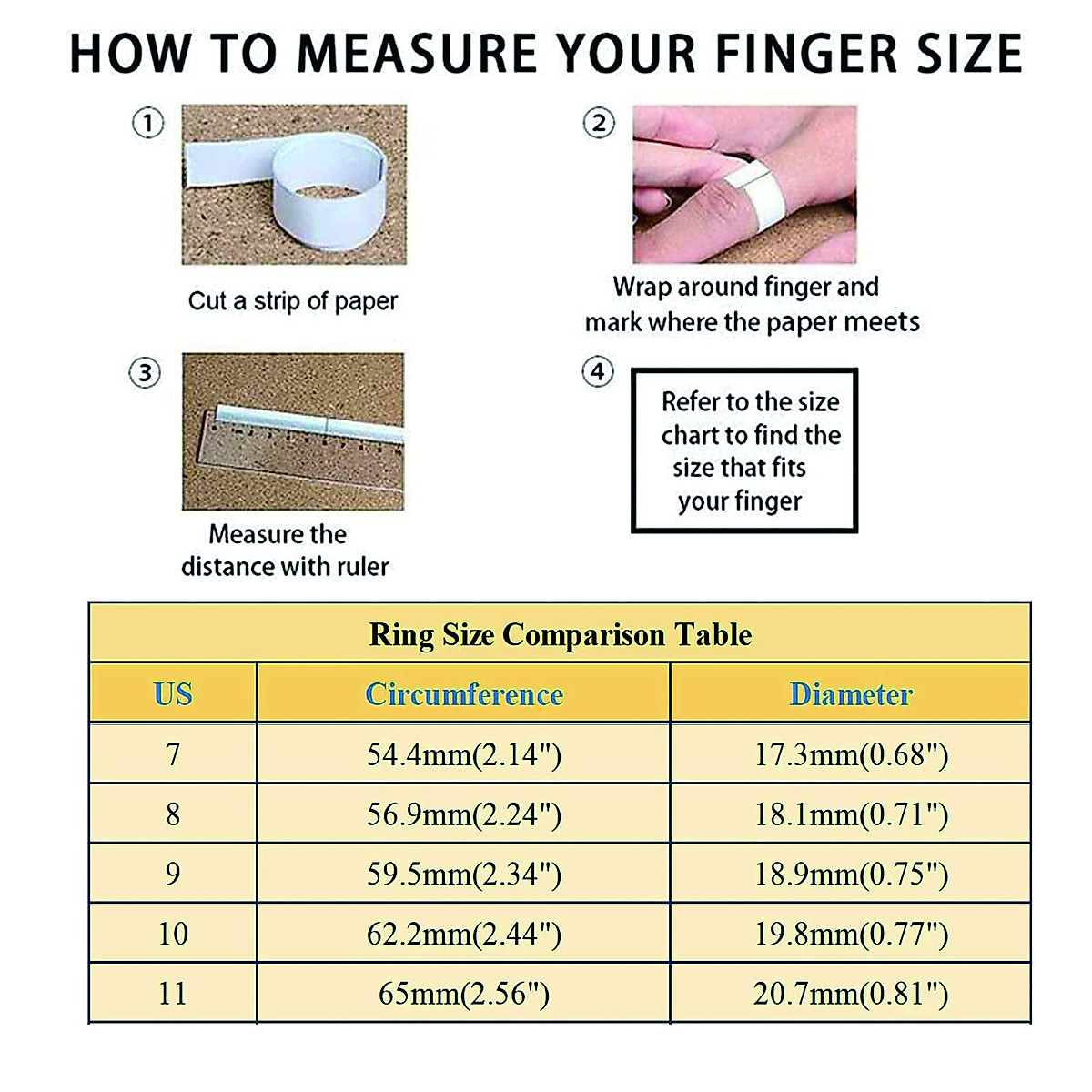 HOW TO MEASURE YOUR FINGER SIZE

① Cut a strip of paper

② Wrap around finger and mark where the paper meets

③ Measure the distance with ruler

④ Refer to the size chart to find the size that fits your finger

Ring Size Comparison Table

| US | Circumference | Diameter |
|---|---|---|
| 7 | 54.4mm(2.14") | 17.3mm(0.68") |
| 8 | 56.9mm(2.24") | 18.1mm(0.71") |
| 9 | 59.5mm(2.34") | 18.9mm(0.75") |
| 10 | 62.2mm(2.44") | 19.8mm(0.77") |
| 11 | 65mm(2.56") | 20.7mm(0.81") |