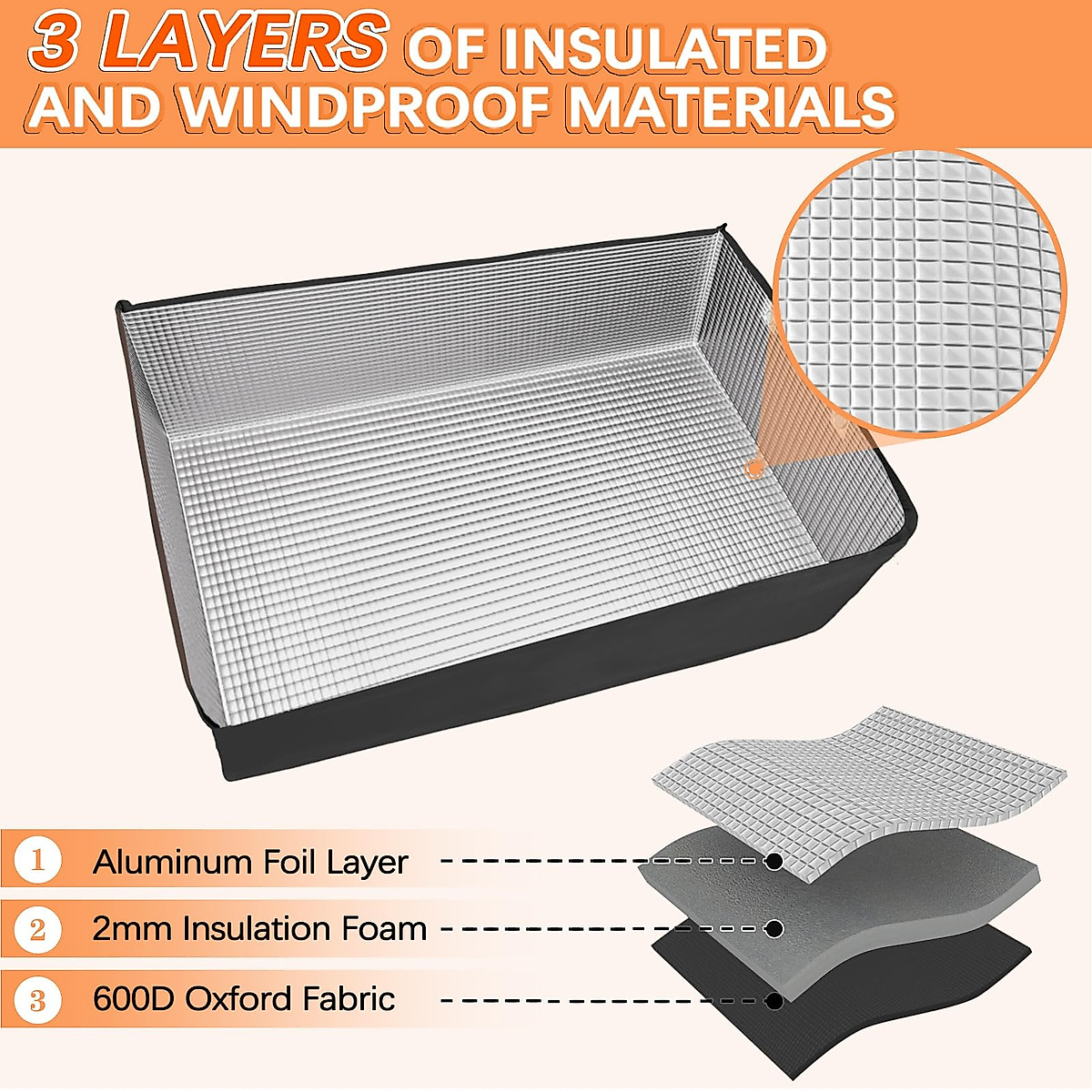 3 LAYERS OF INSULATED AND WINDPROOF MATERIALS

1 Aluminum Foil Layer

2 2mm Insulation Foam

3 600D Oxford Fabric