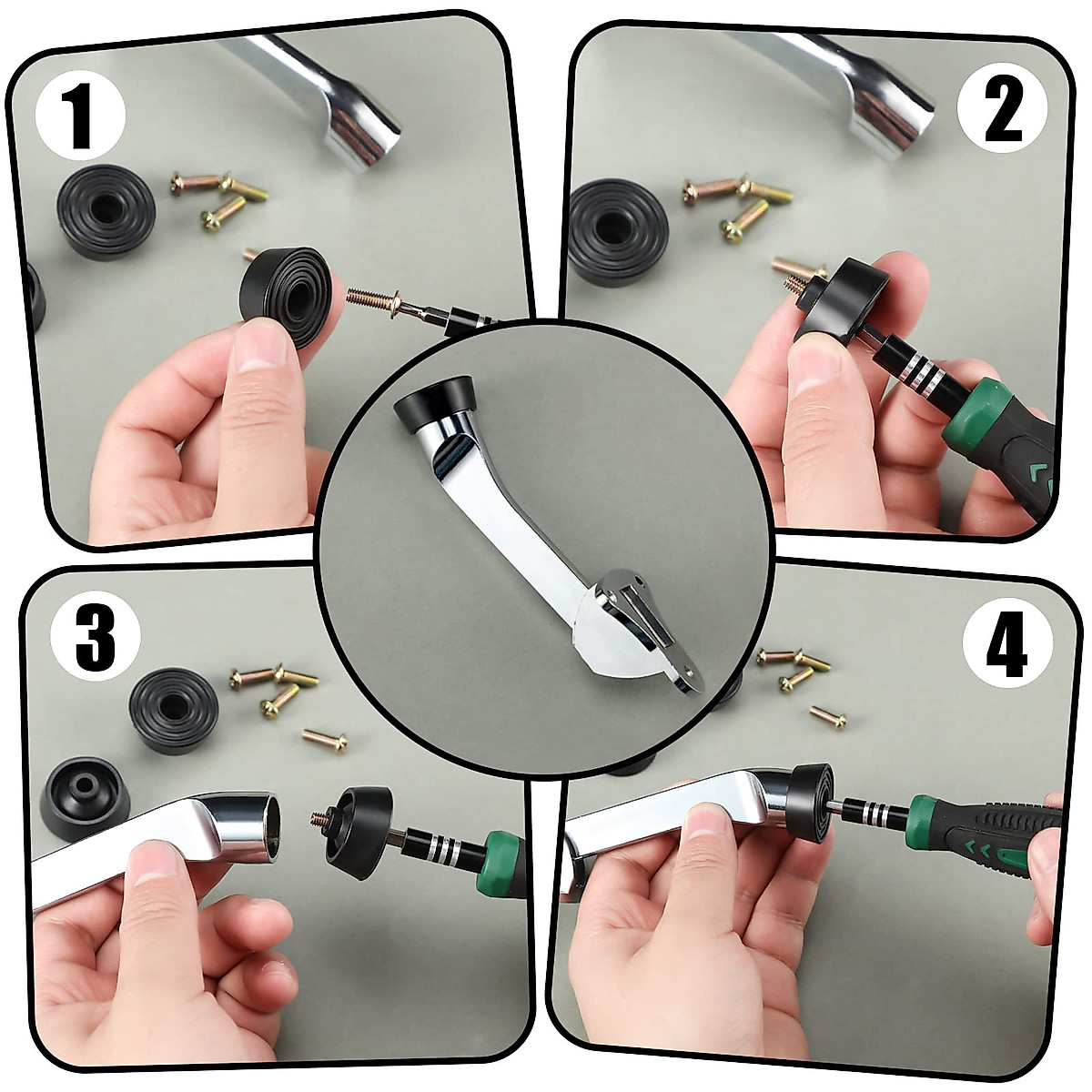 1

2

3

4