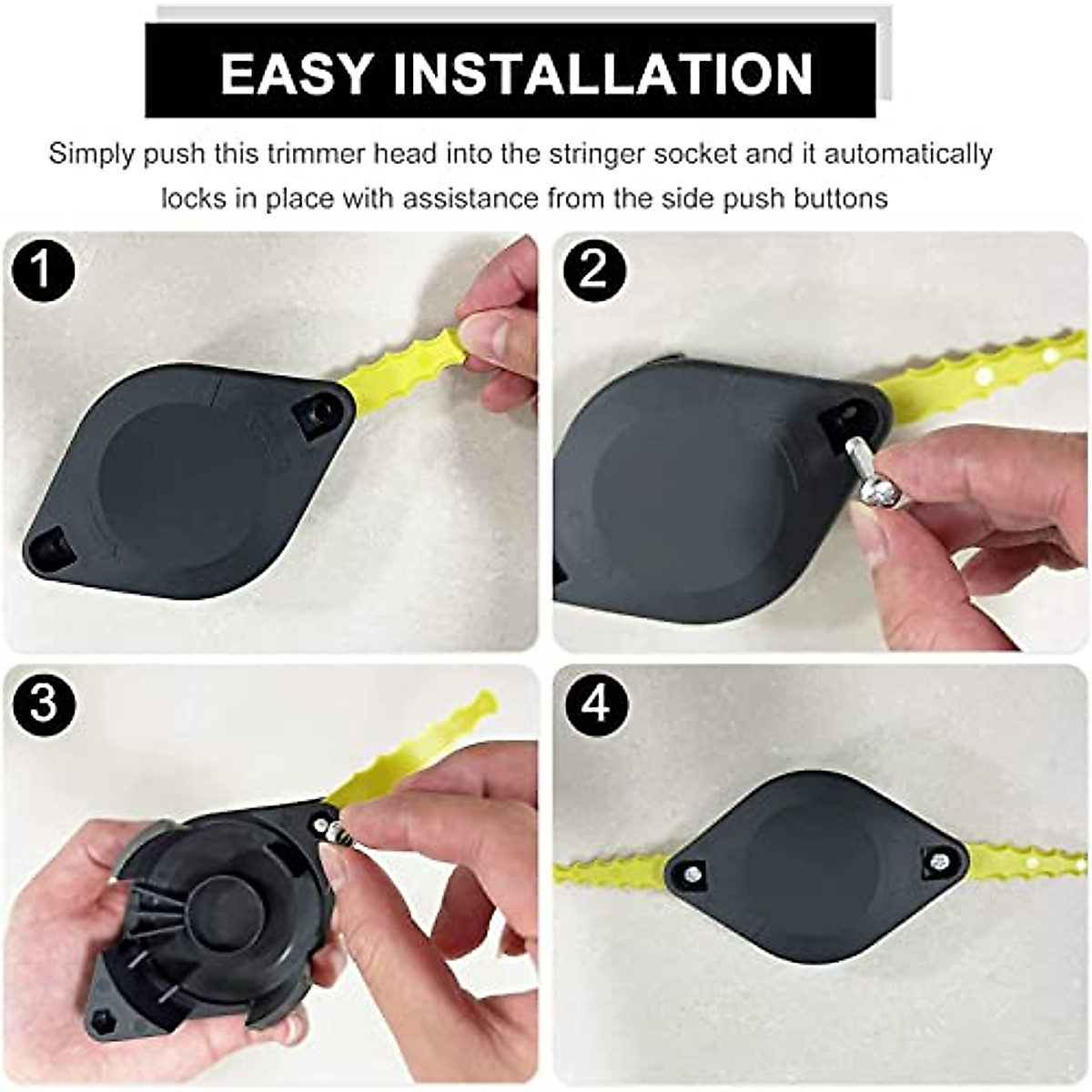 EASY INSTALLATION

Simply push this trimmer head into the stringer socket and it automatically locks in place with assistance from the side push buttons

1

2

3

4