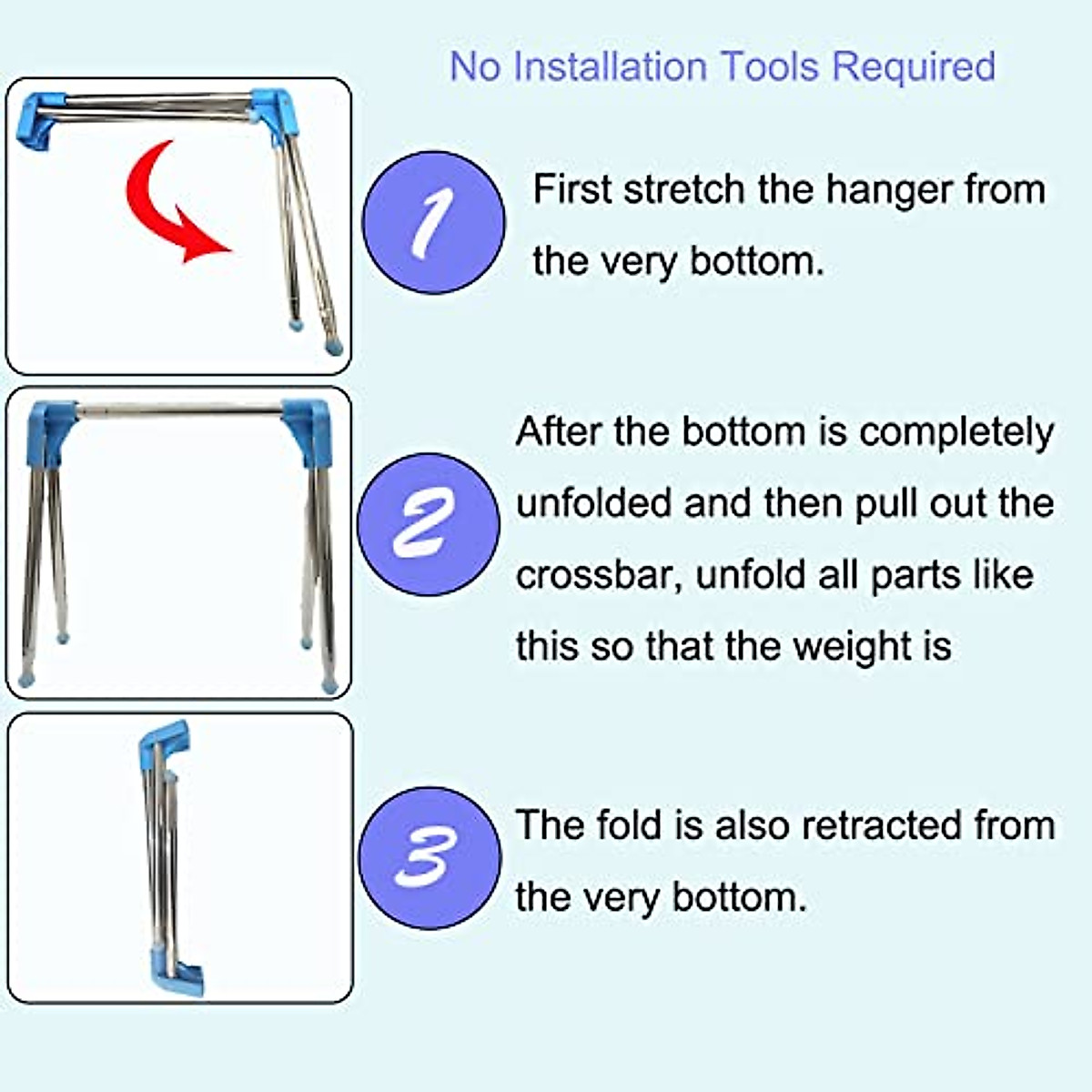 No Installation Tools Required

1

First stretch the hanger from the very bottom.

2

After the bottom is completely unfolded and then pull out the crossbar, unfold all parts like this so that the weight is

3

The fold is also retracted from the very bottom.