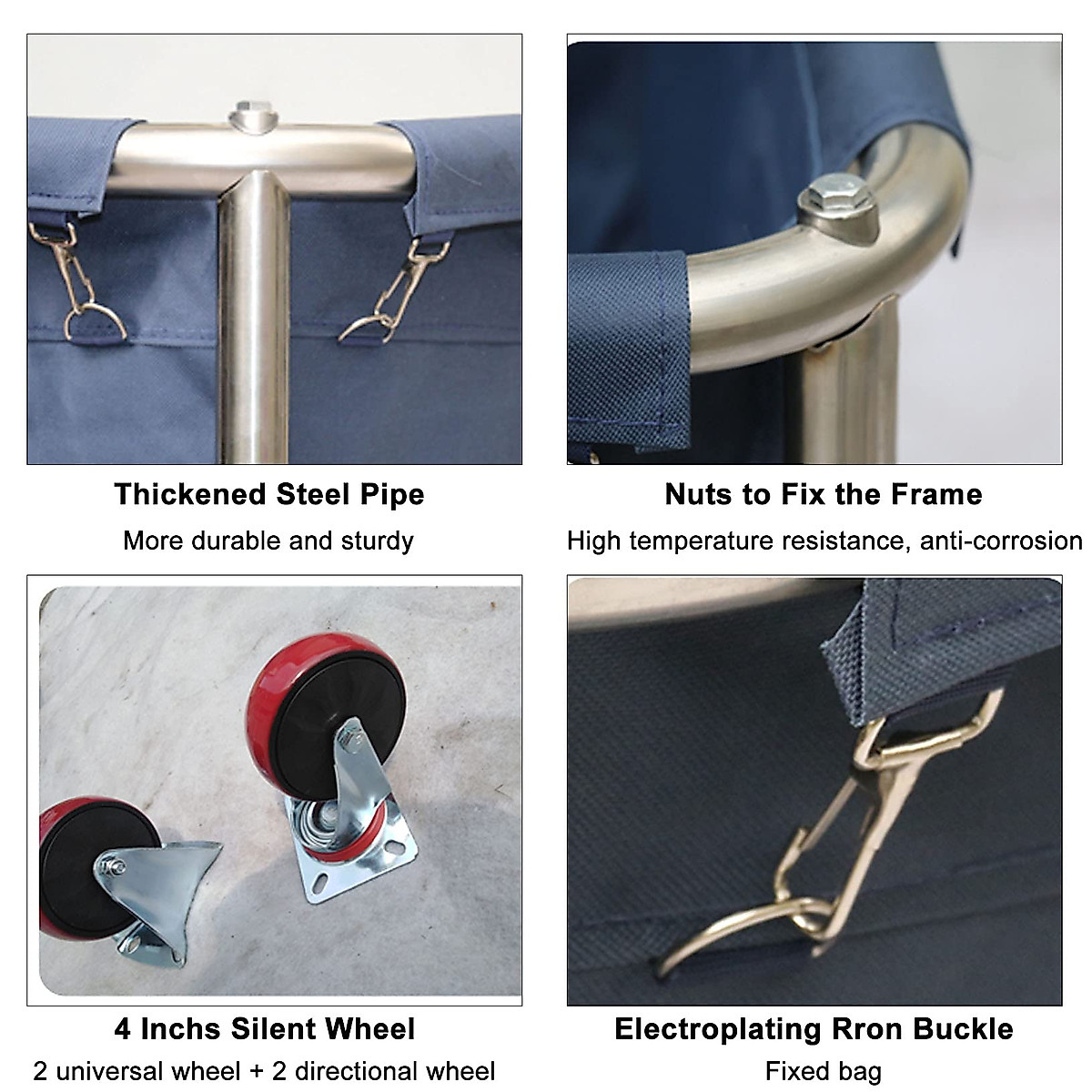 Thickened Steel Pipe

More durable and sturdy

Nuts to Fix the Frame

High temperature resistance, anti-corrosion

4 Inchs Silent Wheel

2 universal wheel + 2 directional wheel

Electroplating Rron Buckle

Fixed bag