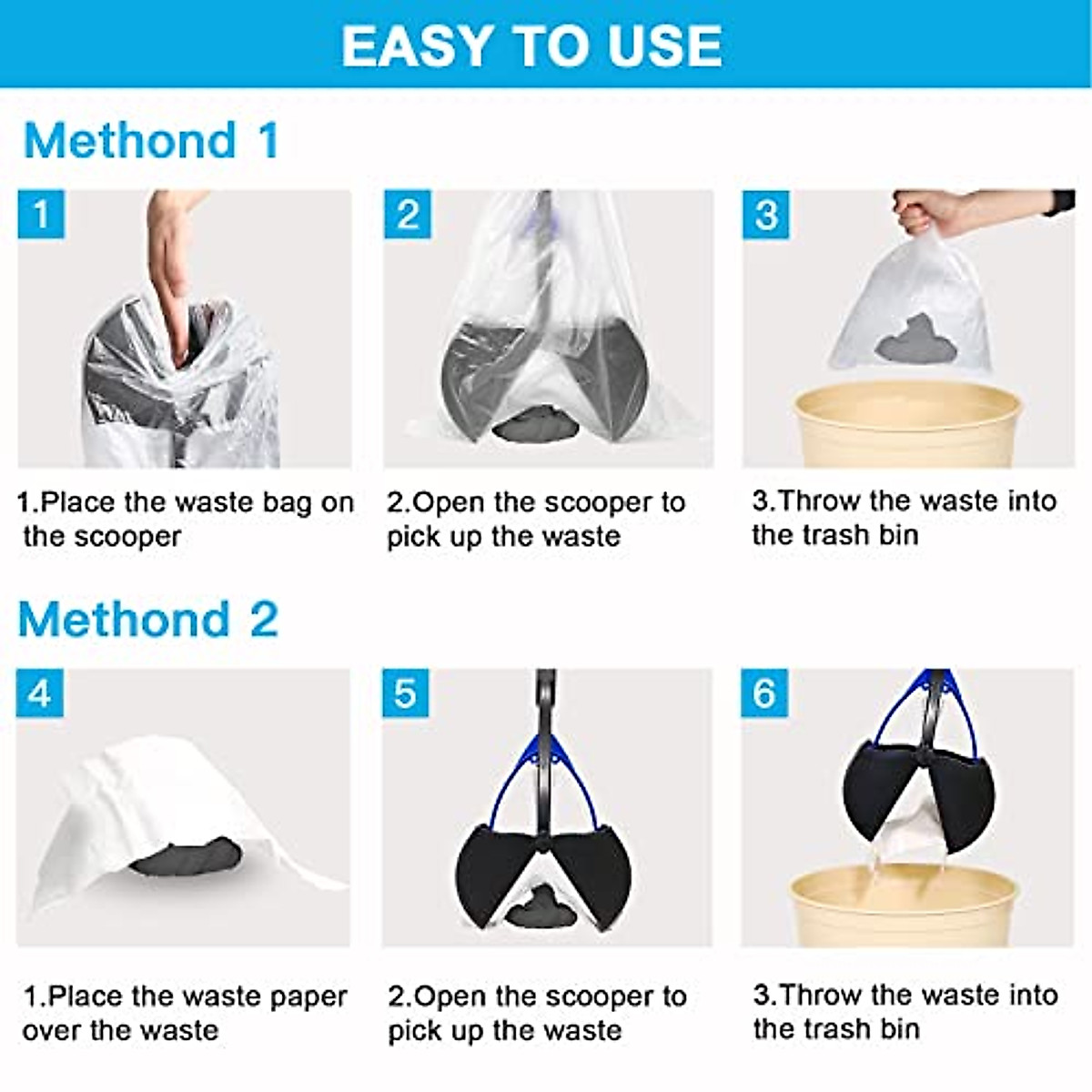 EASY TO USE

Methond 1

1

2

3

1.Place the waste bag on the scooper

2.Open the scooper to pick up the waste

3.Throw the waste into the trash bin

Methond 2

4

5

6

1.Place the waste paper over the waste

2.Open the scooper to pick up the waste

3.Throw the waste into the trash bin