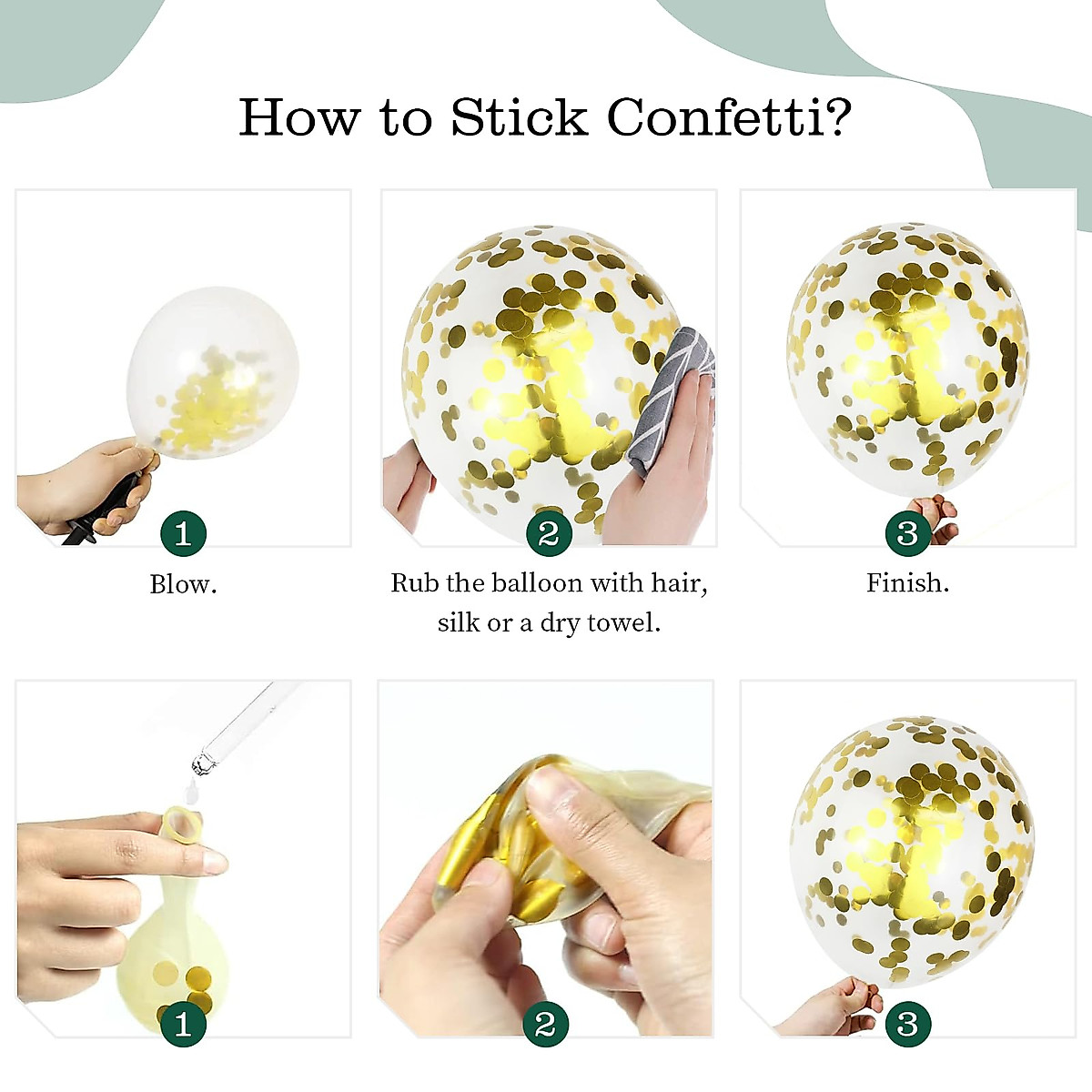 How to Stick Confetti?

1

Blow.

2

Rub the balloon with hair, silk or a dry towel.

3

Finish.

1

2

3