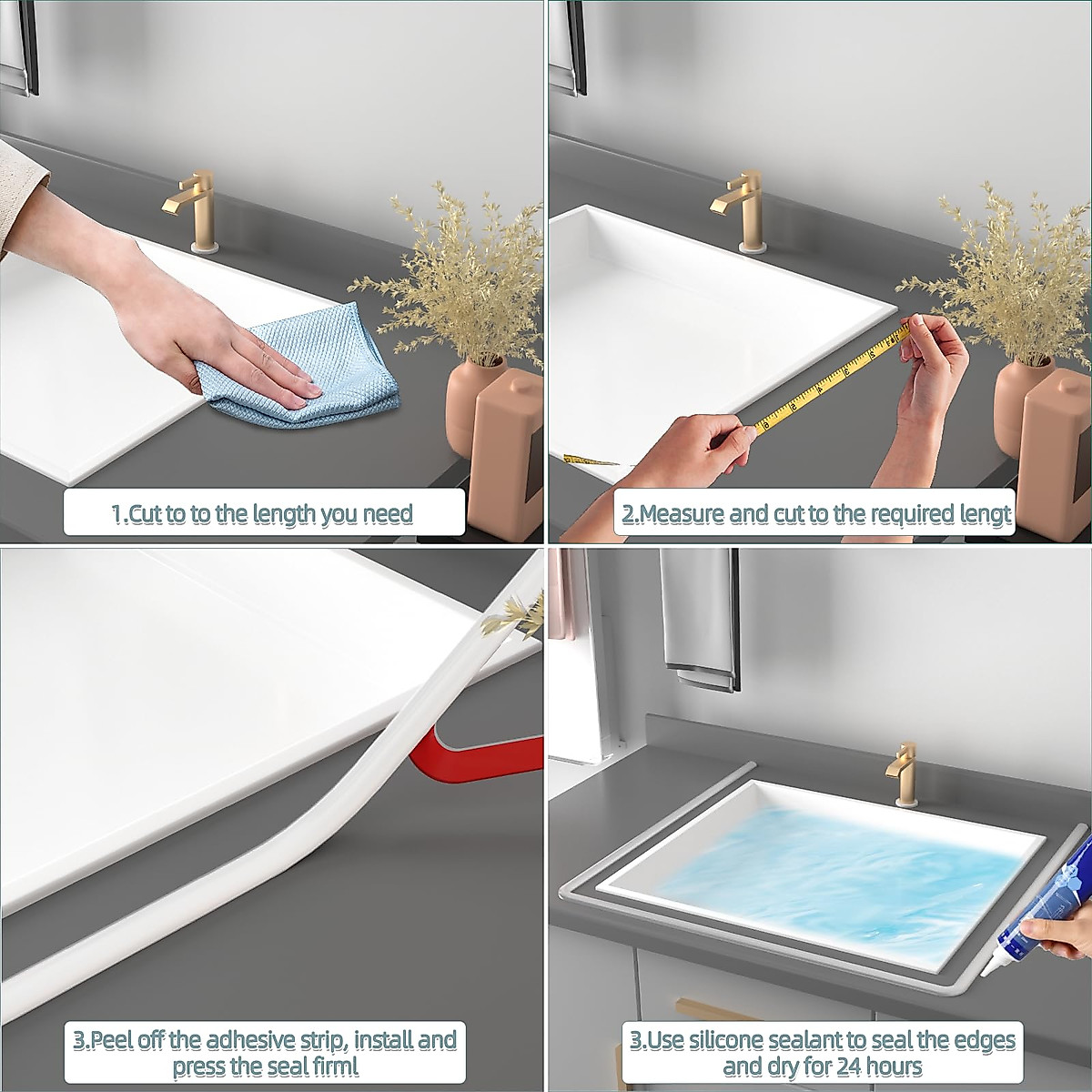 1.Cut to to the length you need

2.Measure and cut to the required lengt

3.Peel off the adhesive strip, install and press the seal firml

3.Use silicone sealant to seal the edges and dry for 24 hours