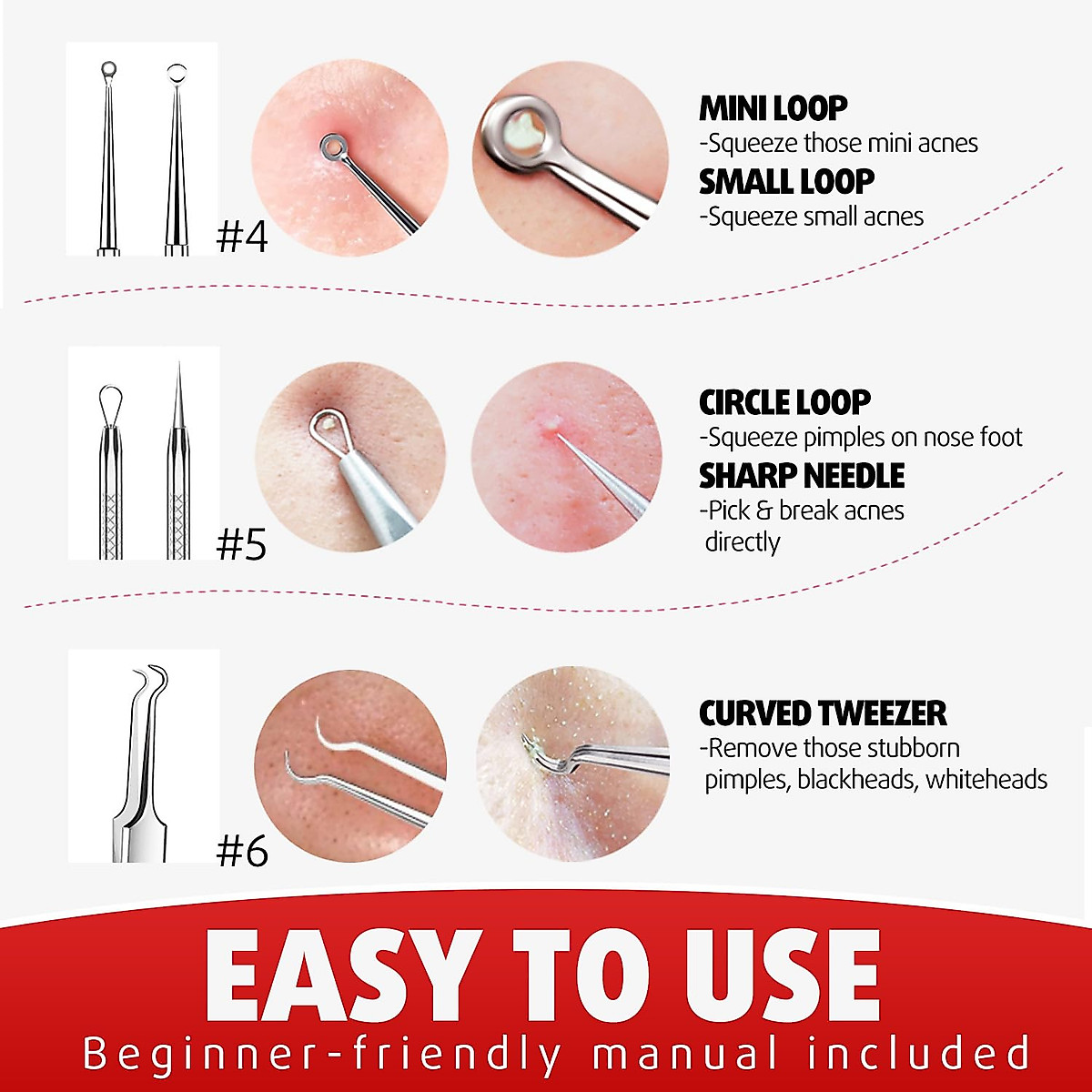 #4

MINI LOOP
-Squeeze those mini acnes
SMALL LOOP
-Squeeze small acnes

#5

CIRCLE LOOP
-Squeeze pimples on nose foot
SHARP NEEDLE
-Pick & break acnes directly

#6

CURVED TWEEZER
-Remove those stubborn pimples, blackheads, whiteheads

EASY TO USE
Beginner-friendly manual included