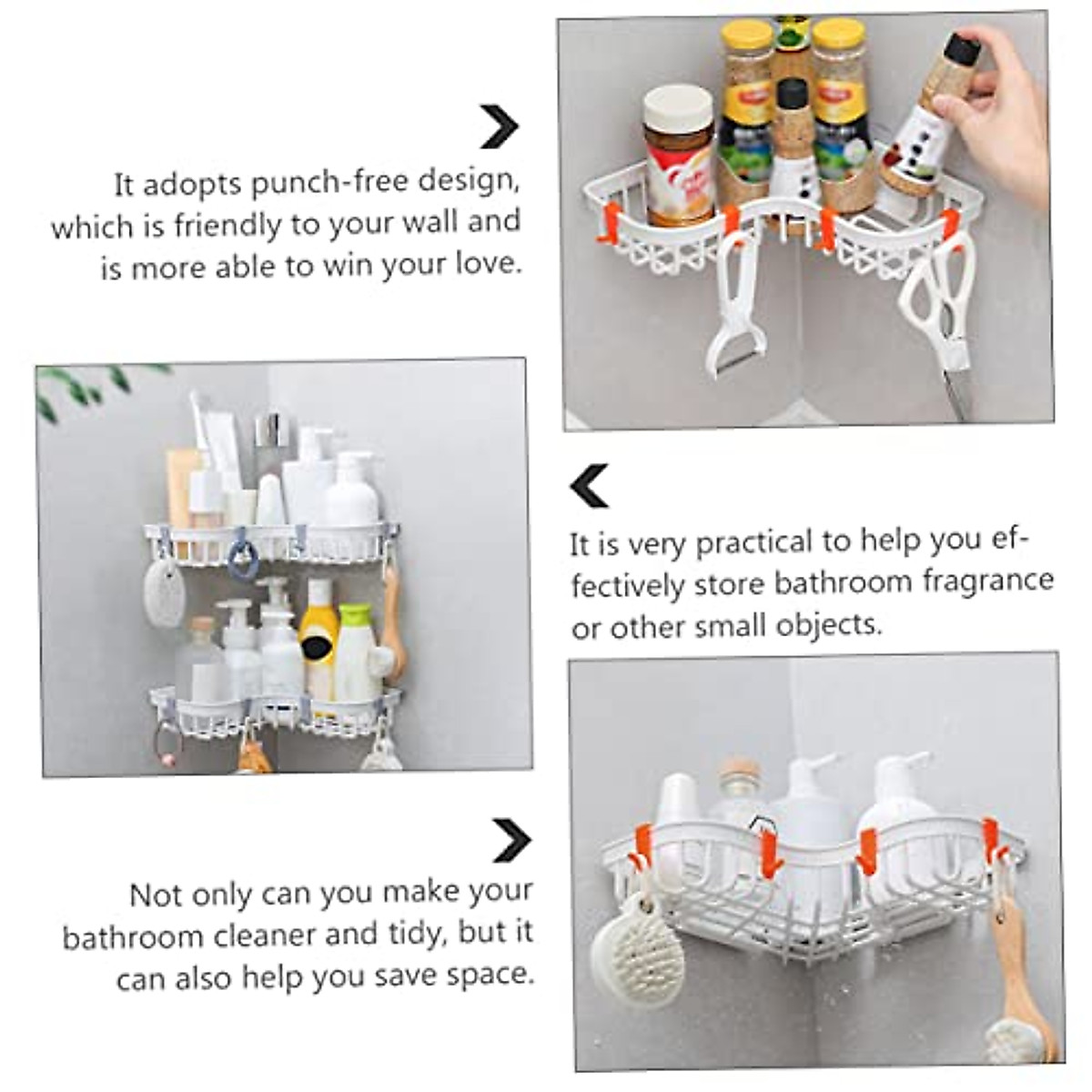 It adopts punch-free design, which is friendly to your wall and is more able to win your love.

It is very practical to help you effectively store bathroom fragrance or other small objects.

Not only can you make your bathroom cleaner and tidy, but it can also help you save space.