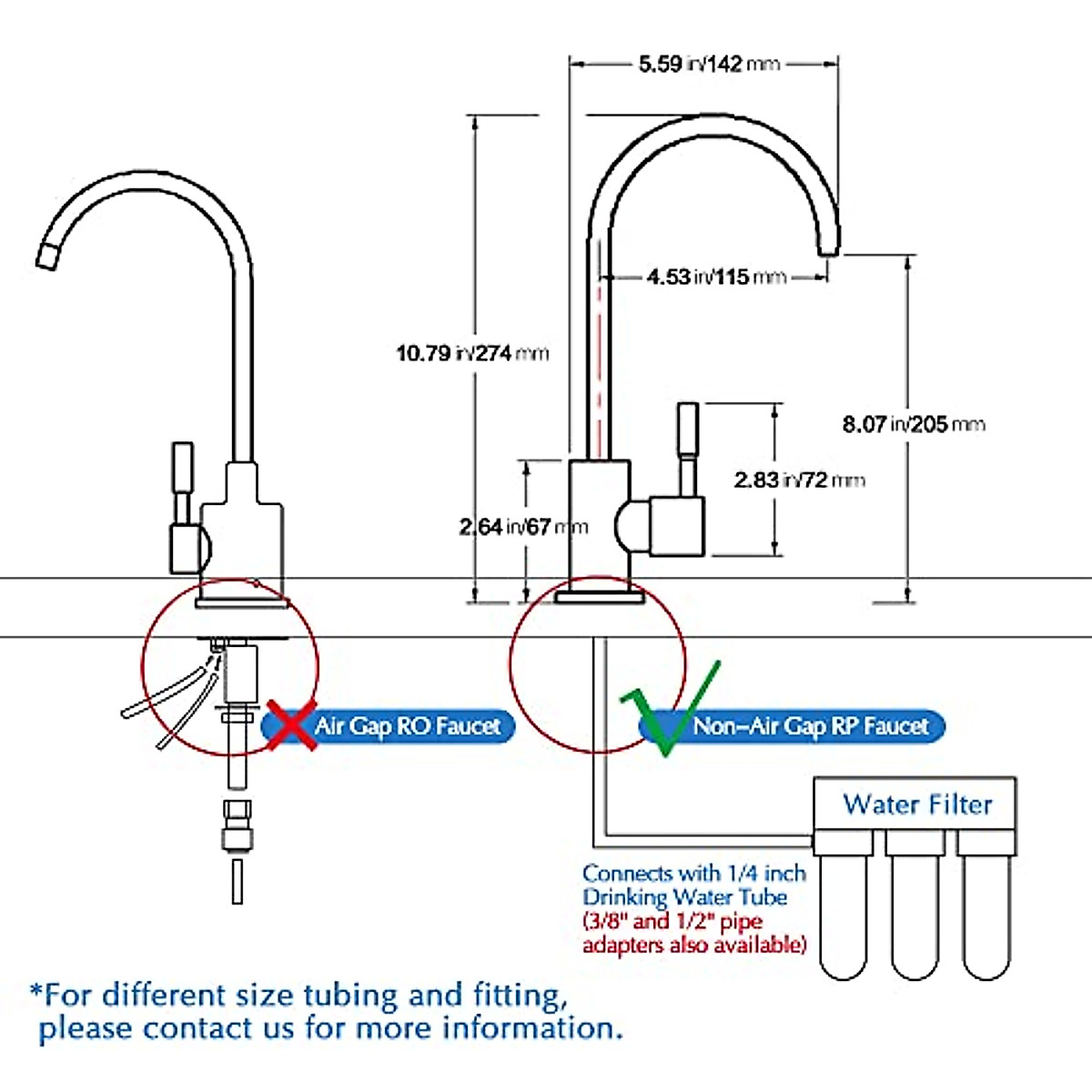 5.59 in/142 mm

4.53 in/115 mm

10.79 in/274 mm

8.07 in/205 mm

2.83 in/72 mm

2.64 in/67 mm

Air Gap RO Faucet

Non-Air Gap RP Faucet

Water Filter

Connects with 1/4 inch Drinking Water Tube (3/8" and 1/2" pipe adapters also available)

*For different size tubing and fitting, please contact us for more information.