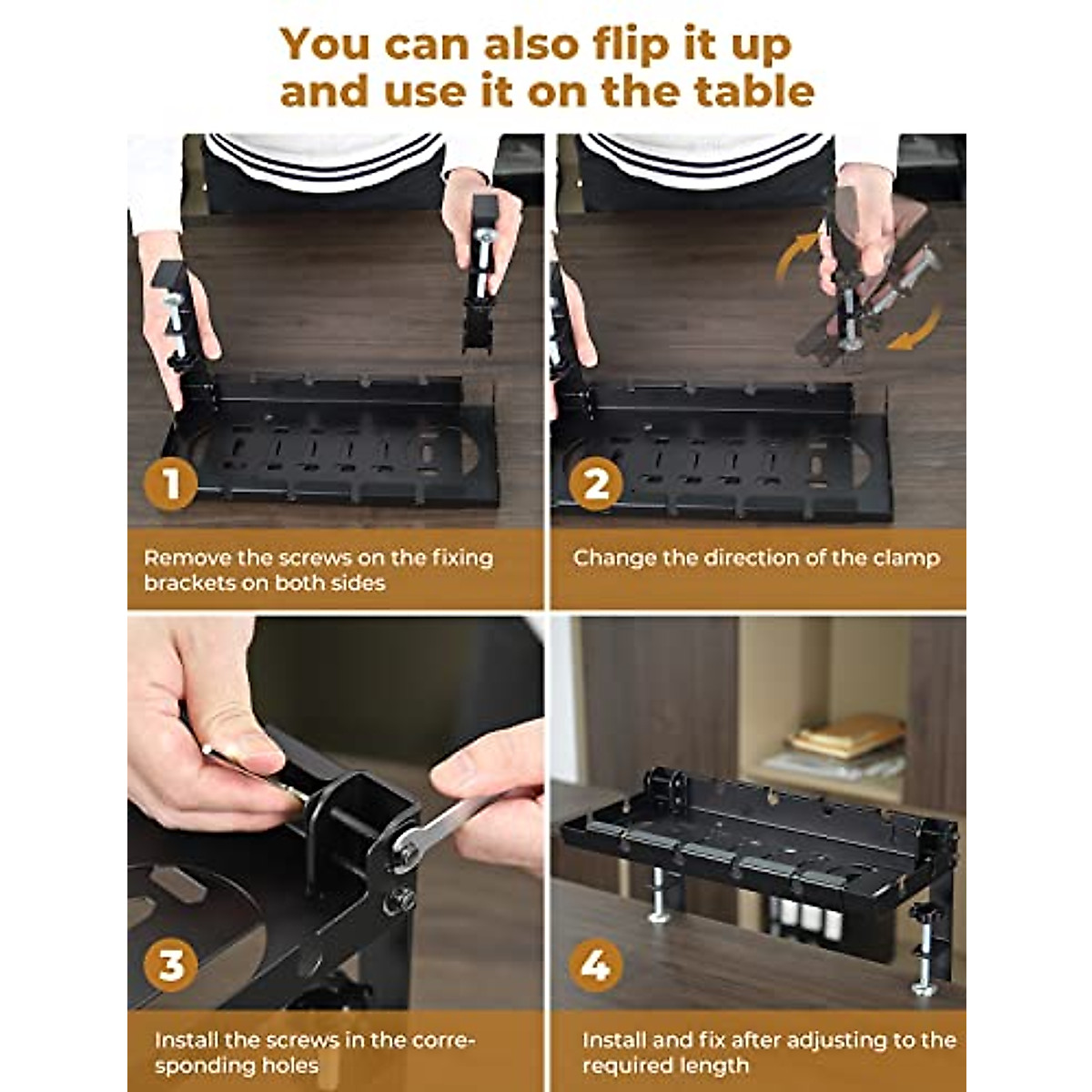 You can also flip it up and use it on the table

1

Remove the screws on the fixing brackets on both sides

2

Change the direction of the clamp

3

Install the screws in the corresponding holes

4

Install and fix after adjusting to the required length