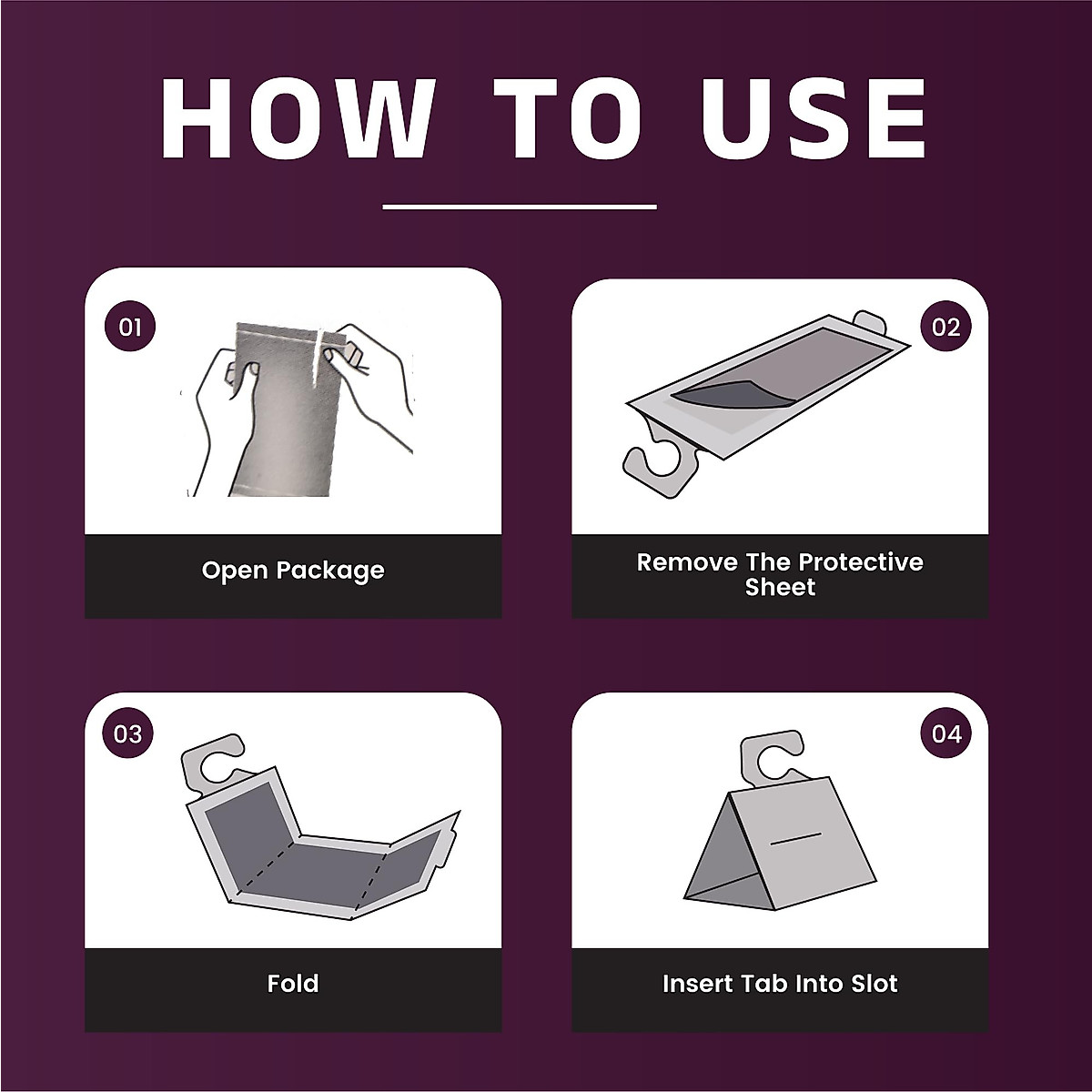 HOW TO USE

01

Open Package

02

Remove The Protective Sheet

03

Fold

04

Insert Tab Into Slot