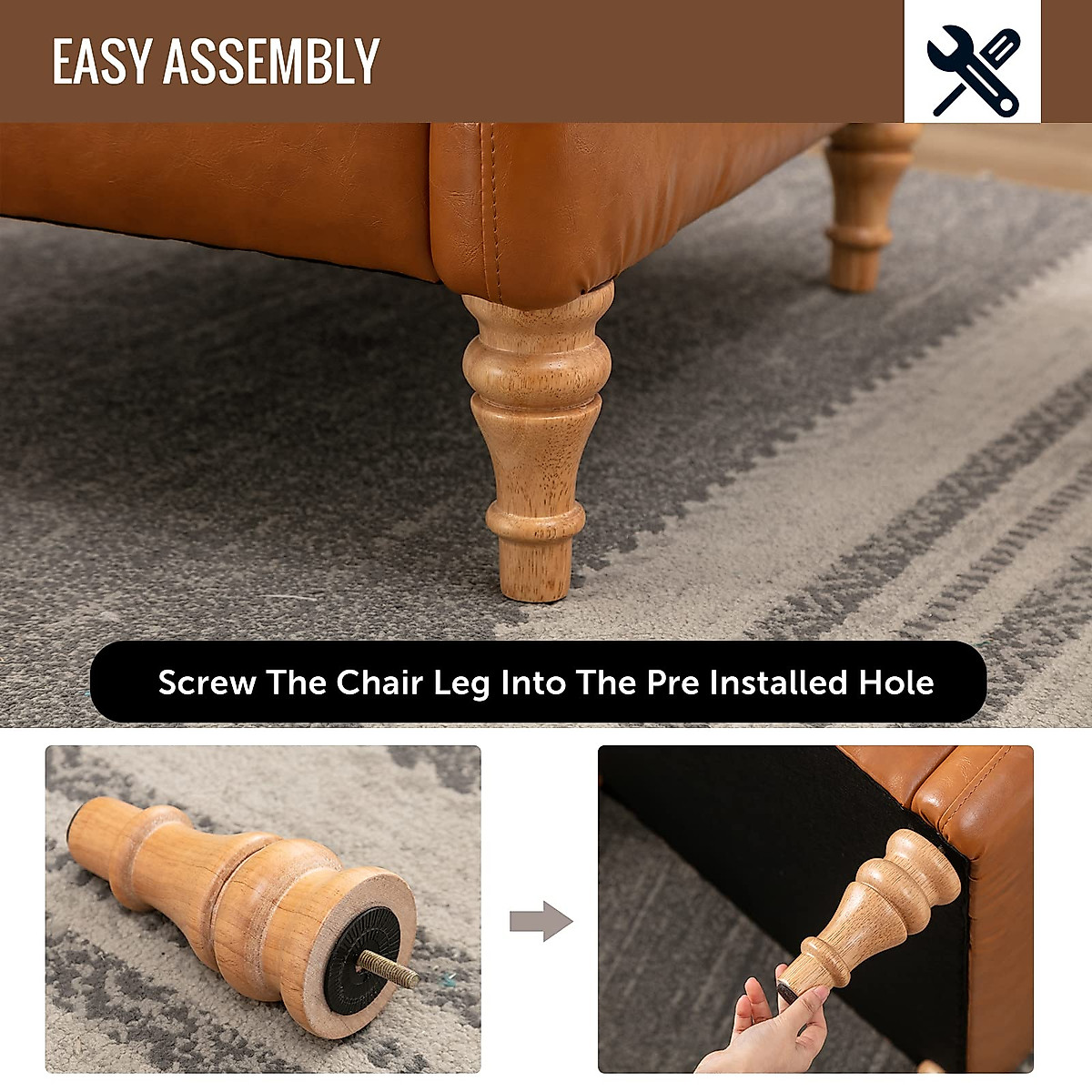 EASY ASSEMBLY

Screw The Chair Leg Into The Pre Installed Hole