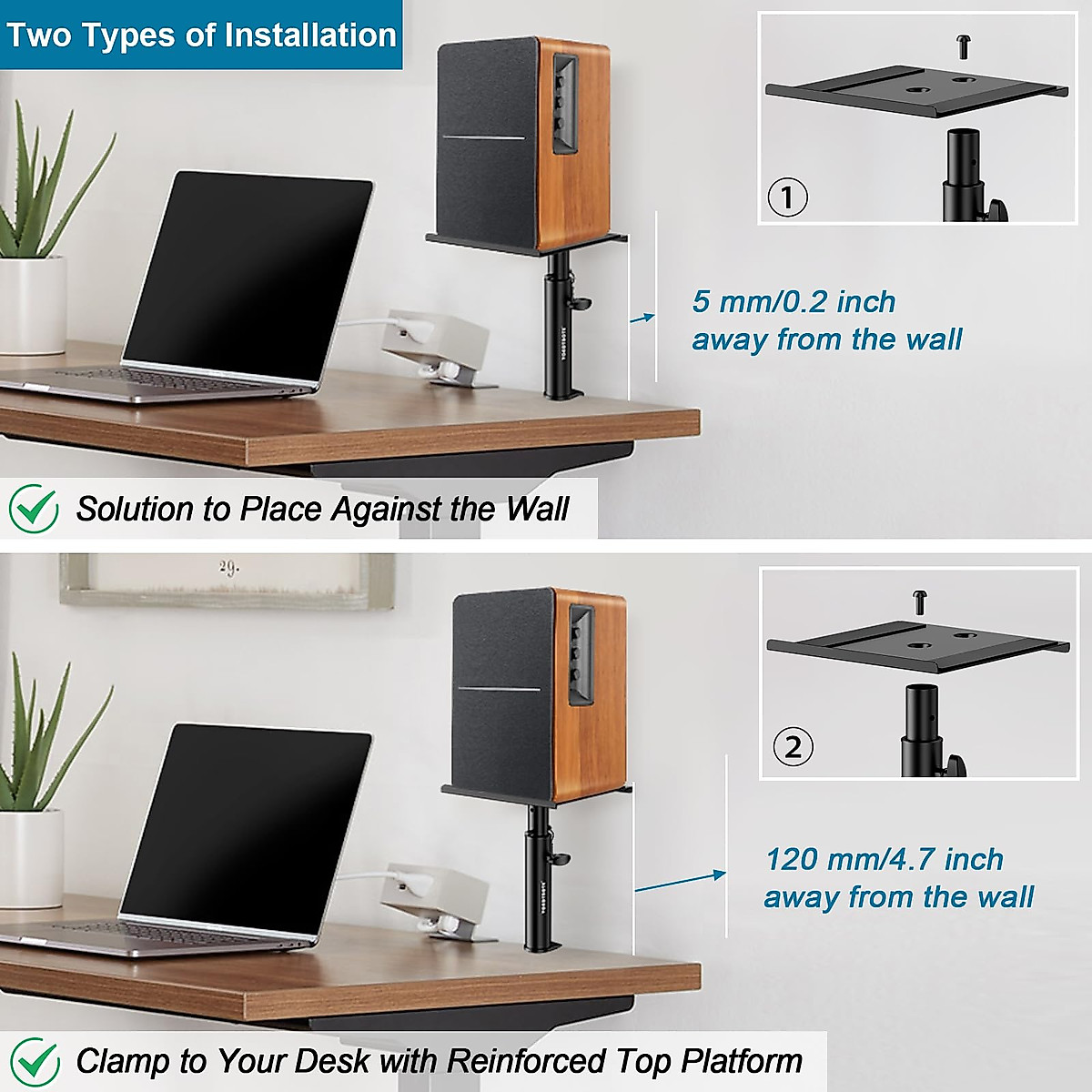 Two Types of Installation

①

5 mm/0.2 inch
away from the wall

Solution to Place Against the Wall

29.

②

120 mm/4.7 inch
away from the wall

Clamp to Your Desk with Reinforced Top Platform