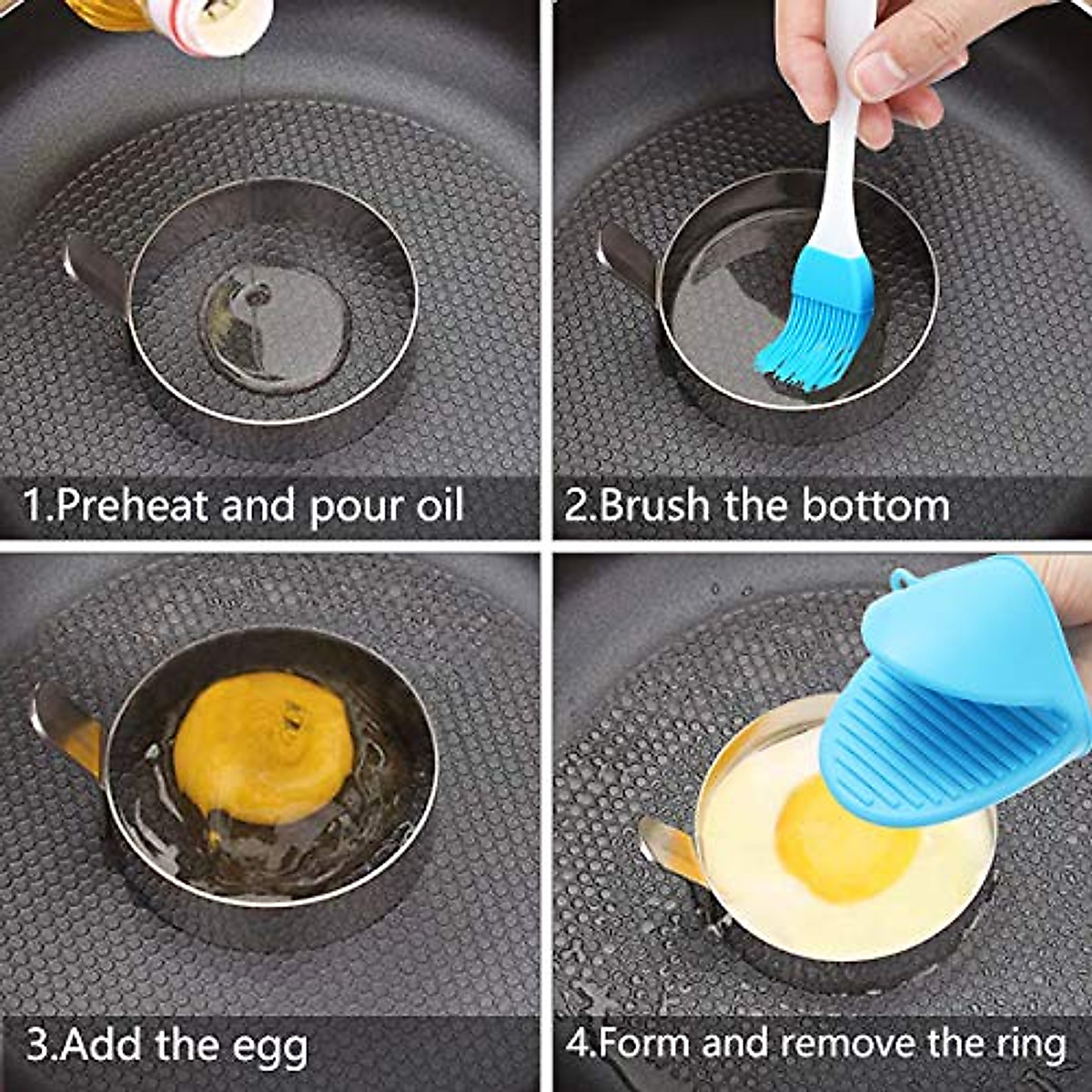 1.Preheat and pour oil

2.Brush the bottom

3.Add the egg

4.Form and remove the ring