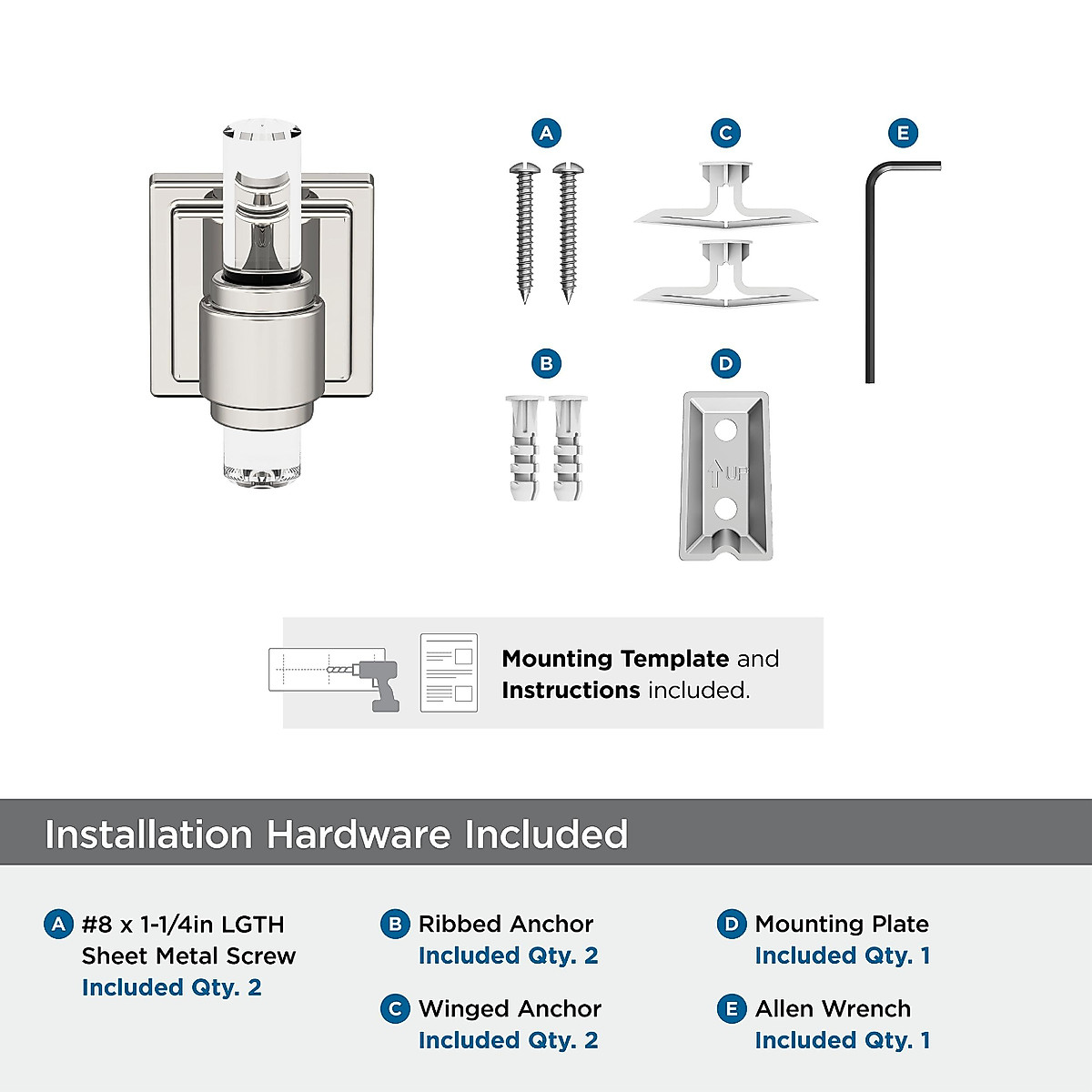 A

C

E

B

D

UP

**Mounting Template** and **Instructions** included.

Installation Hardware Included

A #8 x 1-1/4in LGTH Sheet Metal Screw
Included Qty. 2

B Ribbed Anchor
Included Qty. 2

C Winged Anchor
Included Qty. 2

D Mounting Plate
Included Qty. 1

E Allen Wrench
Included Qty. 1