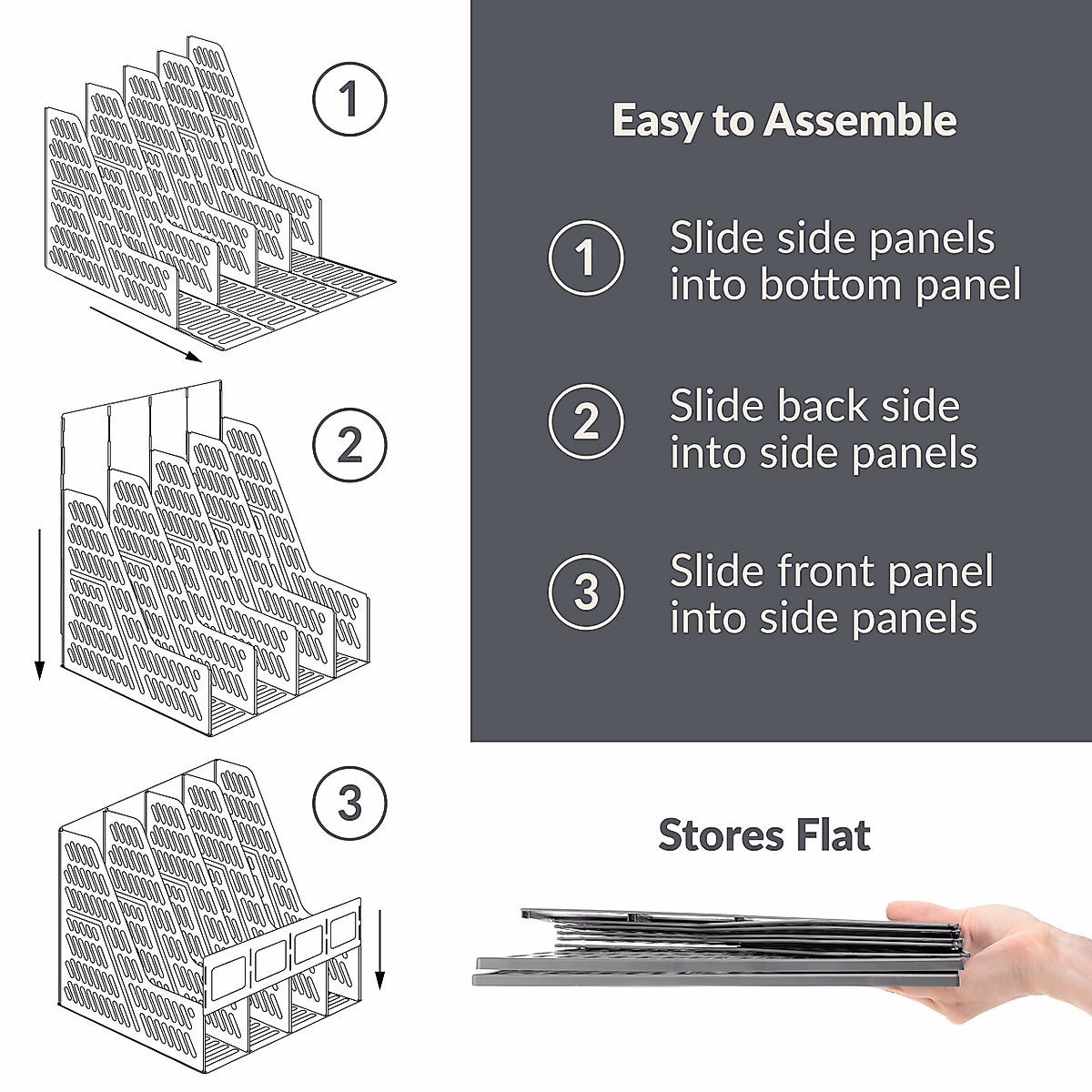 1

2

3

Easy to Assemble

1 Slide side panels into bottom panel

2 Slide back side into side panels

3 Slide front panel into side panels

Stores Flat