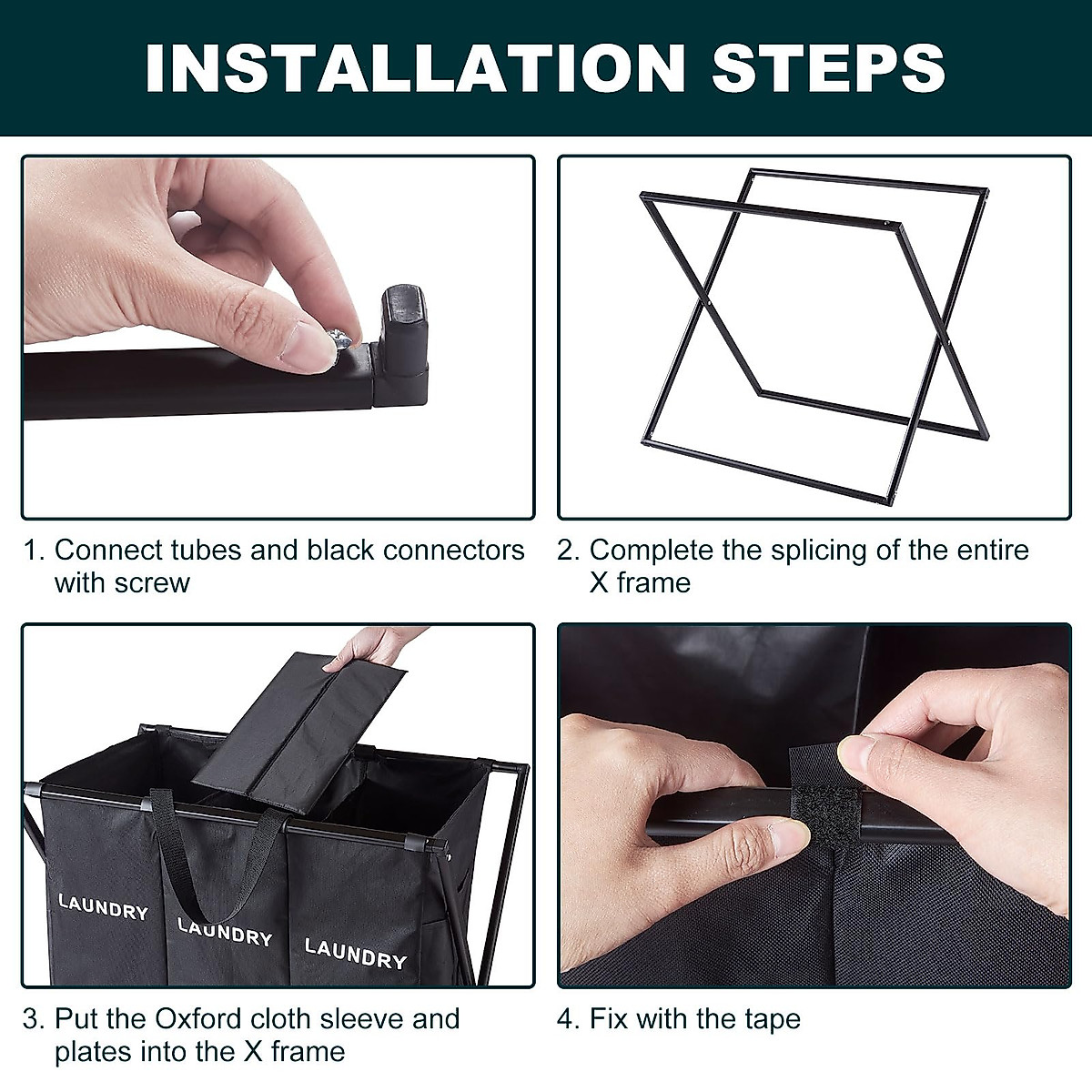 INSTALLATION STEPS

1. Connect tubes and black connectors with screw

2. Complete the splicing of the entire X frame

LAUNDRY

LAUNDRY

LAUNDRY

3. Put the Oxford cloth sleeve and plates into the X frame

4. Fix with the tape