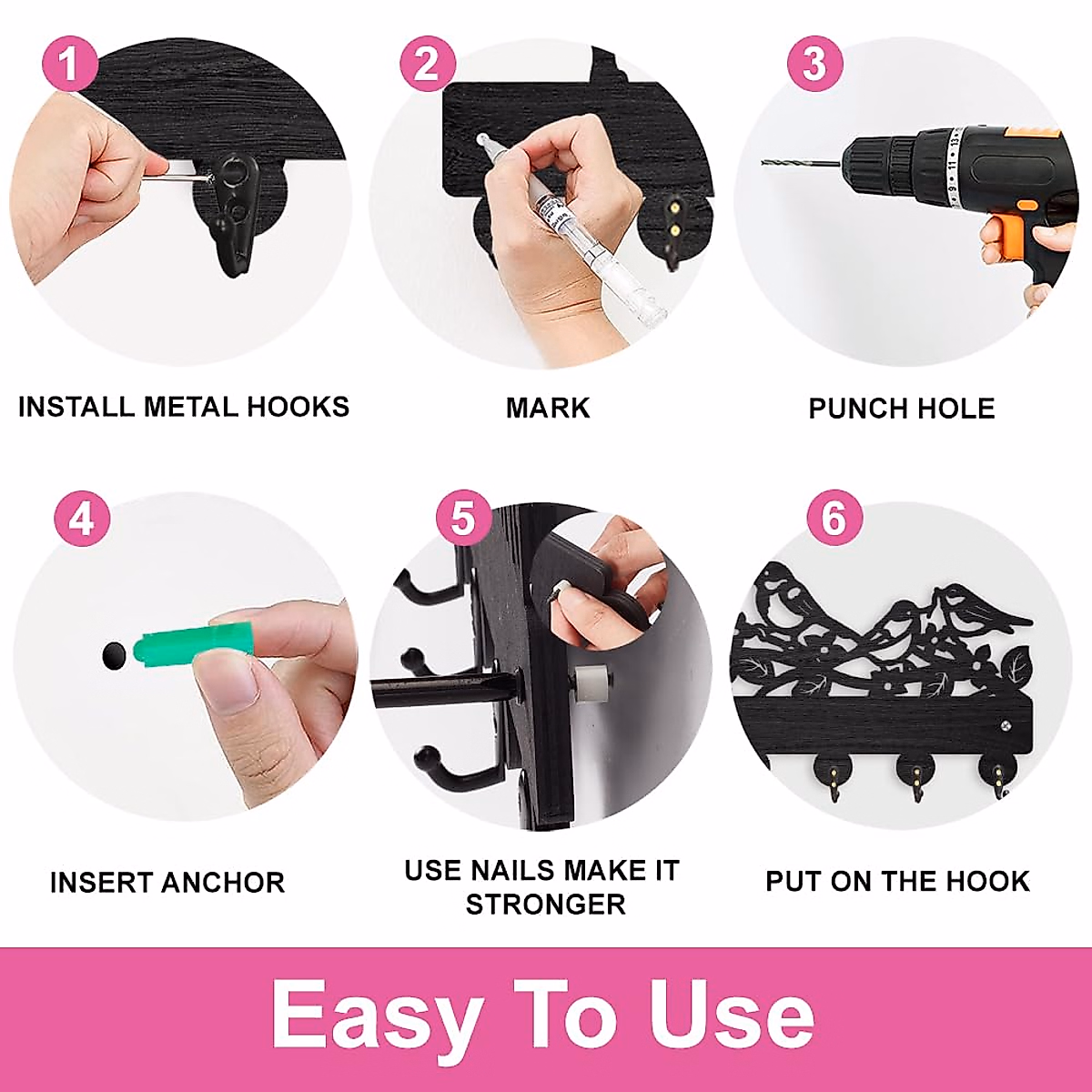 1

INSTALL METAL HOOKS

2

MARK

3

PUNCH HOLE

4

INSERT ANCHOR

5

USE NAILS MAKE IT STRONGER

6

PUT ON THE HOOK

Easy To Use