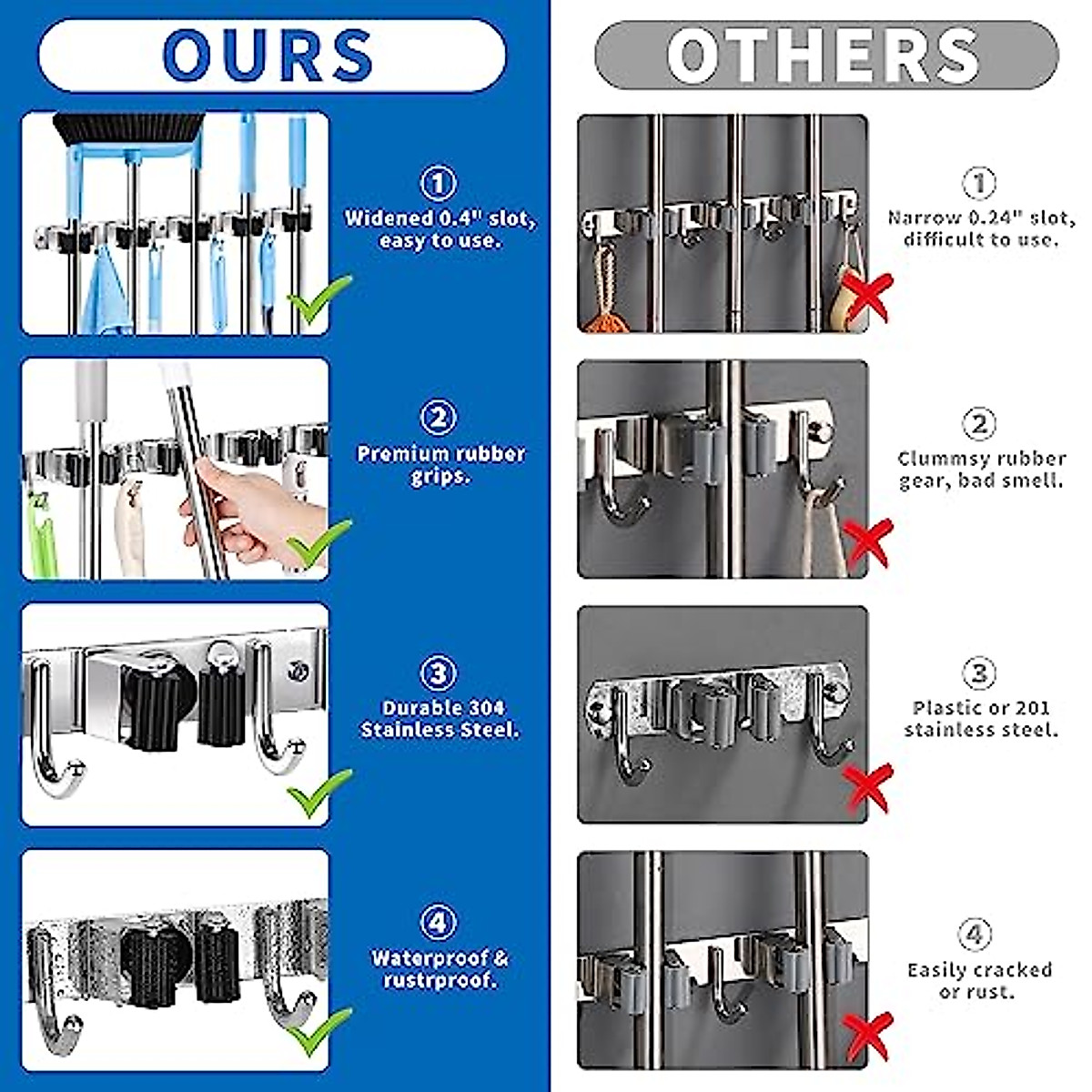 OURS

1
Widened 0.4" slot, easy to use.

2
Premium rubber grips.

3
Durable 304 Stainless Steel.

4
Waterproof & rustrproof.

OTHERS

1
Narrow 0.24" slot, difficult to use.

2
Clummsy rubber gear, bad smell.

3
Plastic or 201 stainless steel.

4
Easily cracked or rust.