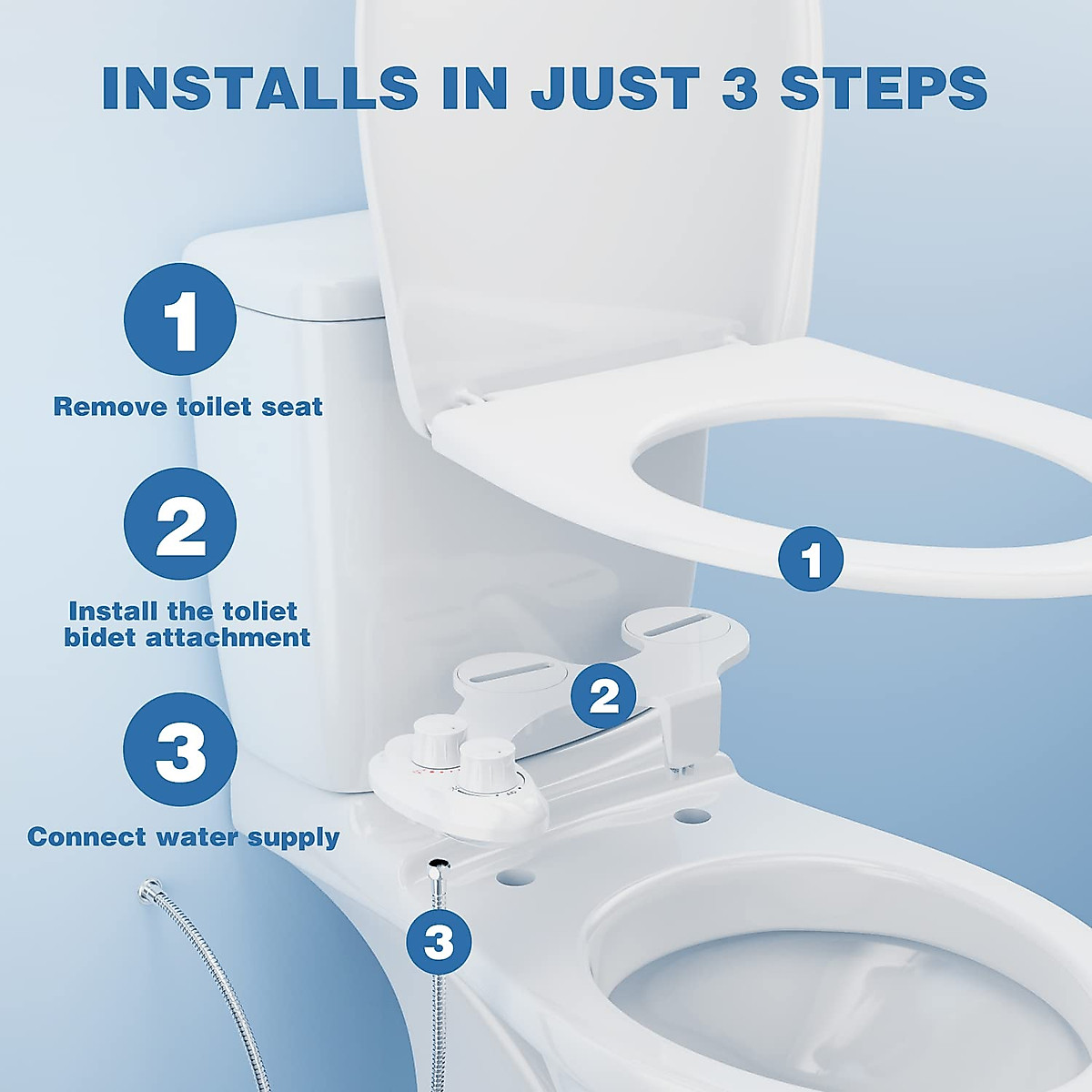 INSTALLS IN JUST 3 STEPS

1

Remove toilet seat

2

Install the toliet bidet attachment

3

Connect water supply

1

2

3